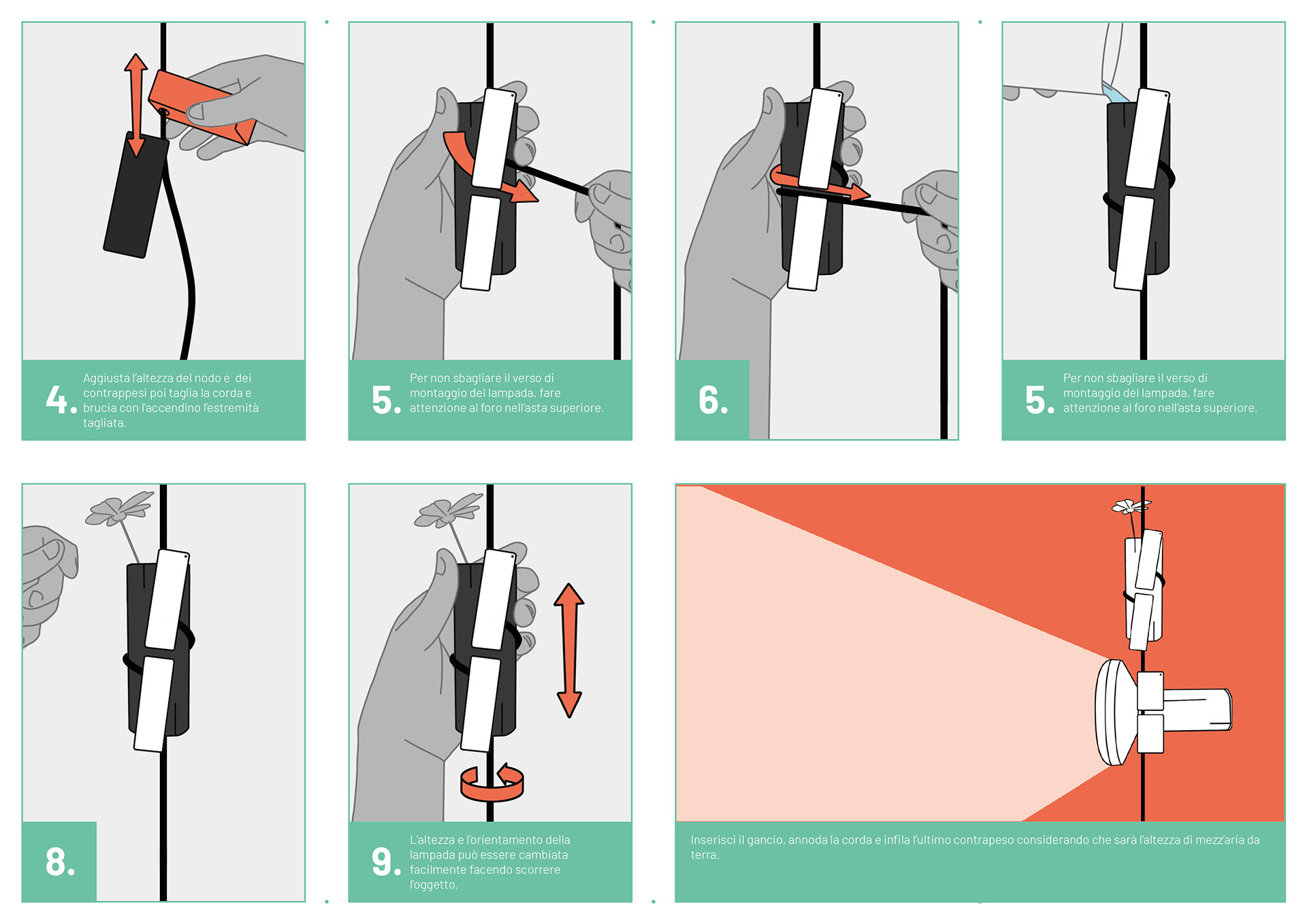 4. Aggiusta l'altezza del nodo e dei contrappesi poi taglia la corda e brucia con l'accendino l'estremità tagliata.

5. Per non sbagliare il verso di montaggio del lampada, fare attenzione al foro nell'asta superiore.

6.

5. Per non sbagliare il verso di montaggio del lampada, fare attenzione al foro nell'asta superiore.

8.

9. L'altezza e l'orientamento della lampada può essere cambiata facilmente facendo scorrere l'oggetto.

Inserisci il gancio, annoda la corda e infila l'ultimo contrapeso considerando che sarà l'altezza di mezz'aria da terra.