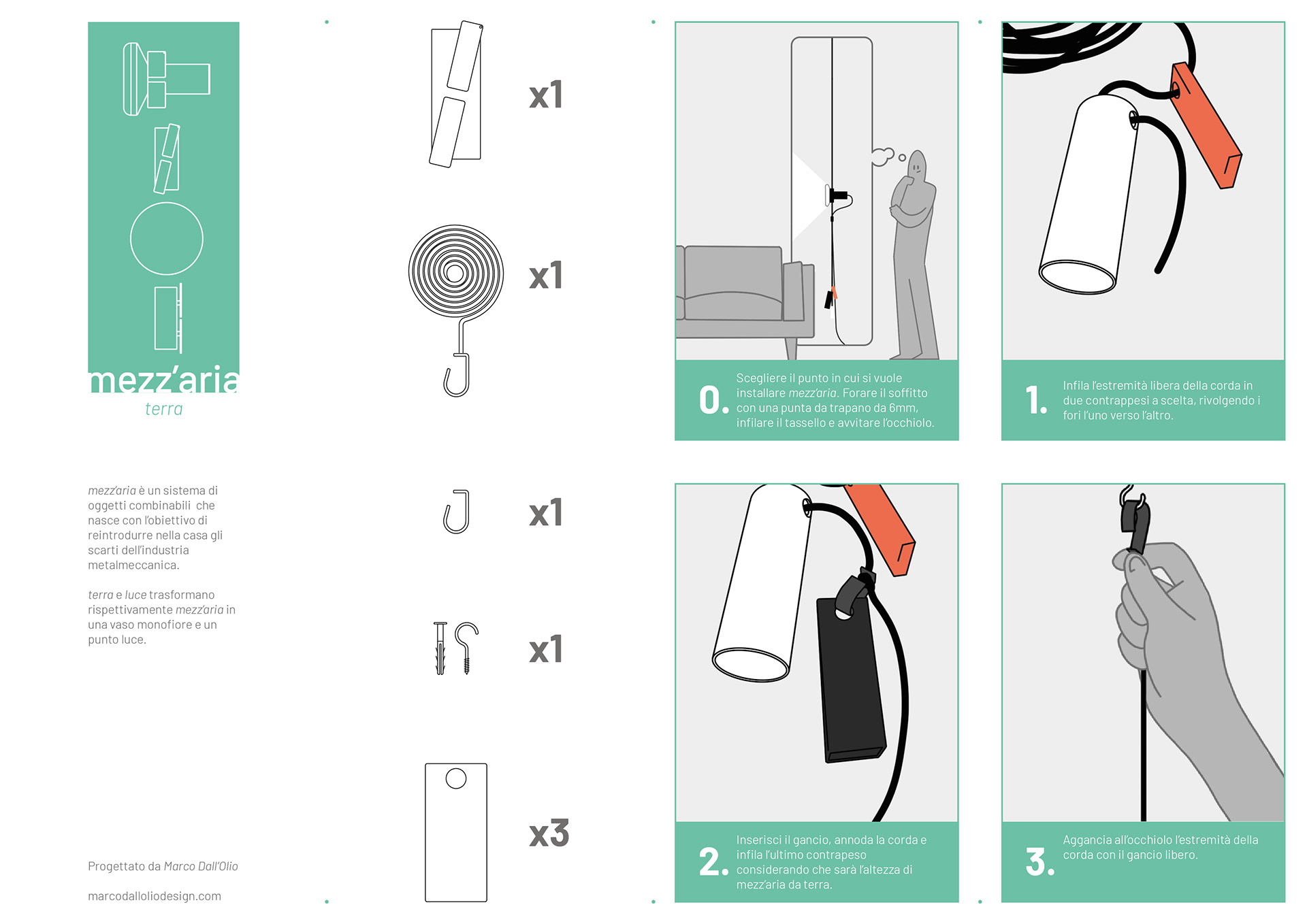 mezz'aria
terra

mezz'aria è un sistema di oggetti combinabili che nasce con l'obiettivo di reintrodurre nella casa gli scarti dell'industria metalmeccanica.

terra e luce trasformano rispettivamente mezz'aria in una vaso monofiore e un punto luce.

Progettato da Marco Dall'Olio

marcodalloliodesign.com

x1

x1

x1

x1

x3

0. Scegliere il punto in cui si vuole installare mezz'aria. Forare il soffitto con una punta da trapano da 6mm, infilare il tassello e avvitare l'occhiolo.

1. Infila l'estremità libera della corda in due contrappesi a scelta, rivolgendo i fori l'uno verso l'altro.

2. Inserisci il gancio, annoda la corda e infila l'ultimo contrapeso considerando che sarà l'altezza di mezz'aria da terra.

3. Aggancia all'occhiolo l'estremità della corda con il gancio libero.