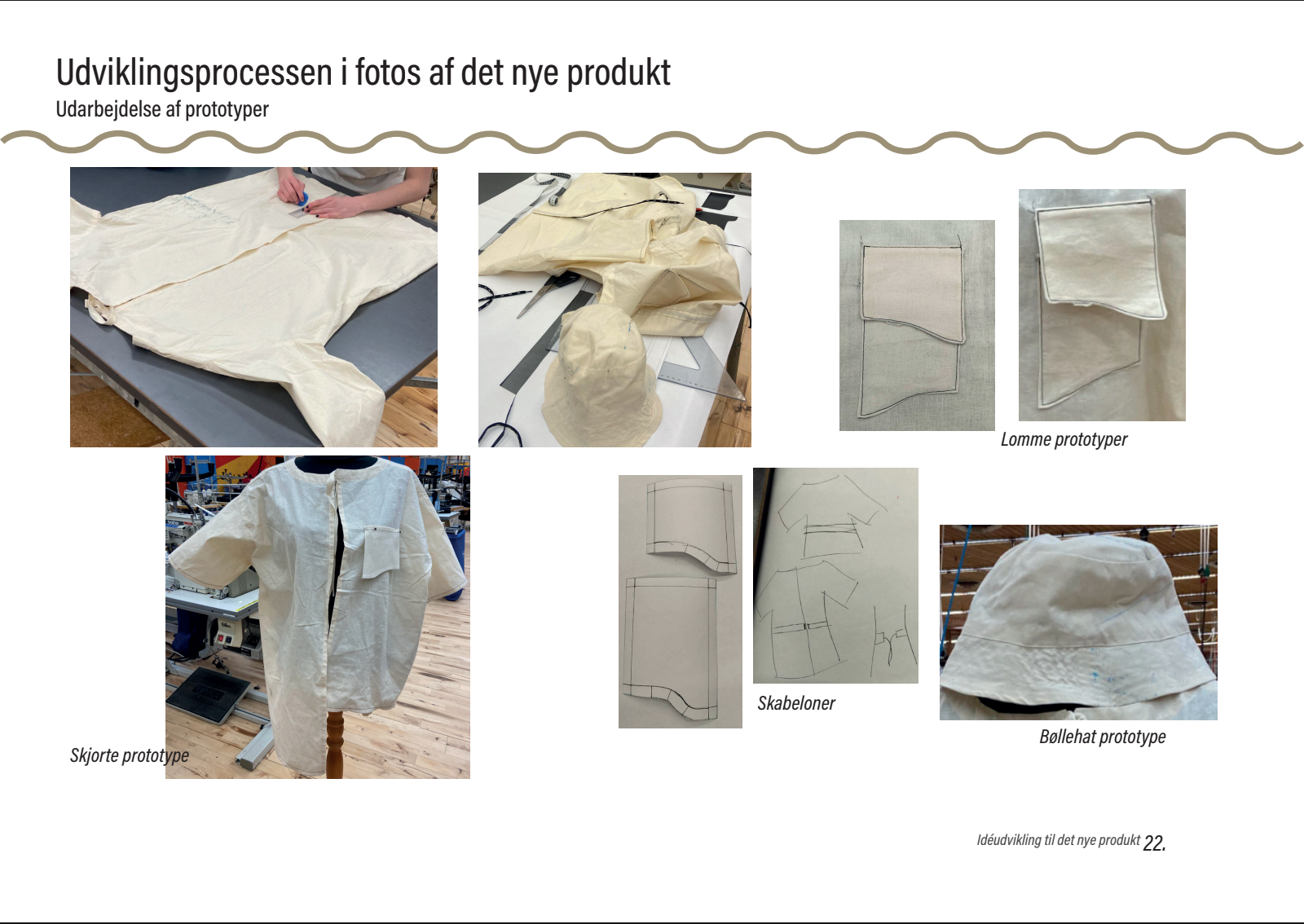 Udviklingsprocessen i fotos af det nye produkt
Udarbejdelse af prototyper

Lomme prototyper

Skjorte prototype

Skabeloner

Bøllehat prototype

Idéudvikling til det nye produkt 22.