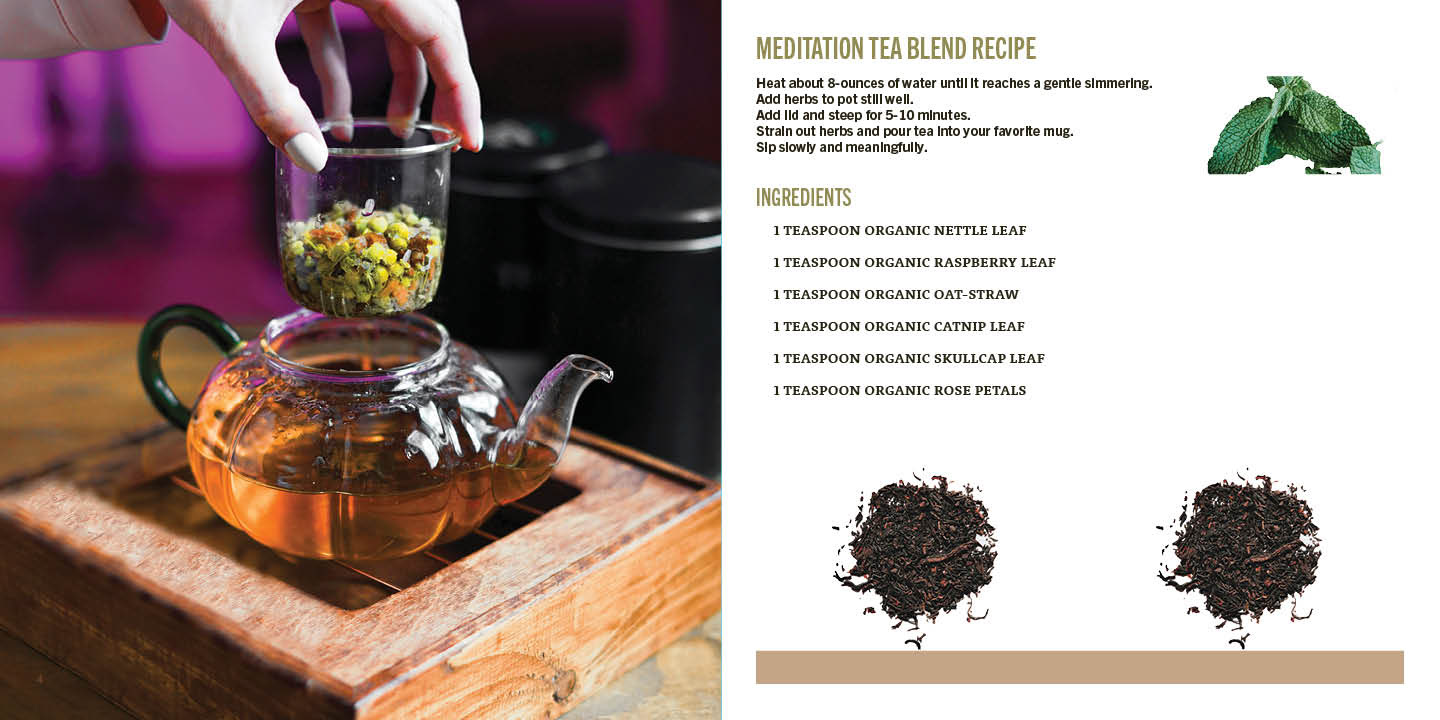 MEDITATION TEA BLEND RECIPE

Heat about 8-ounces of water until it reaches a gentle simmering.
Add herbs to pot still well.
Add lid and steep for 5-10 minutes.
Strain out herbs and pour tea into your favorite mug.
Sip slowly and meaningfully.

INGREDIENTS

1 TEASPOON ORGANIC NETTLE LEAF

1 TEASPOON ORGANIC RASPBERRY LEAF

1 TEASPOON ORGANIC OAT-STRAW

1 TEASPOON ORGANIC CATNIP LEAF

1 TEASPOON ORGANIC SKULLCAP LEAF

1 TEASPOON ORGANIC ROSE PETALS