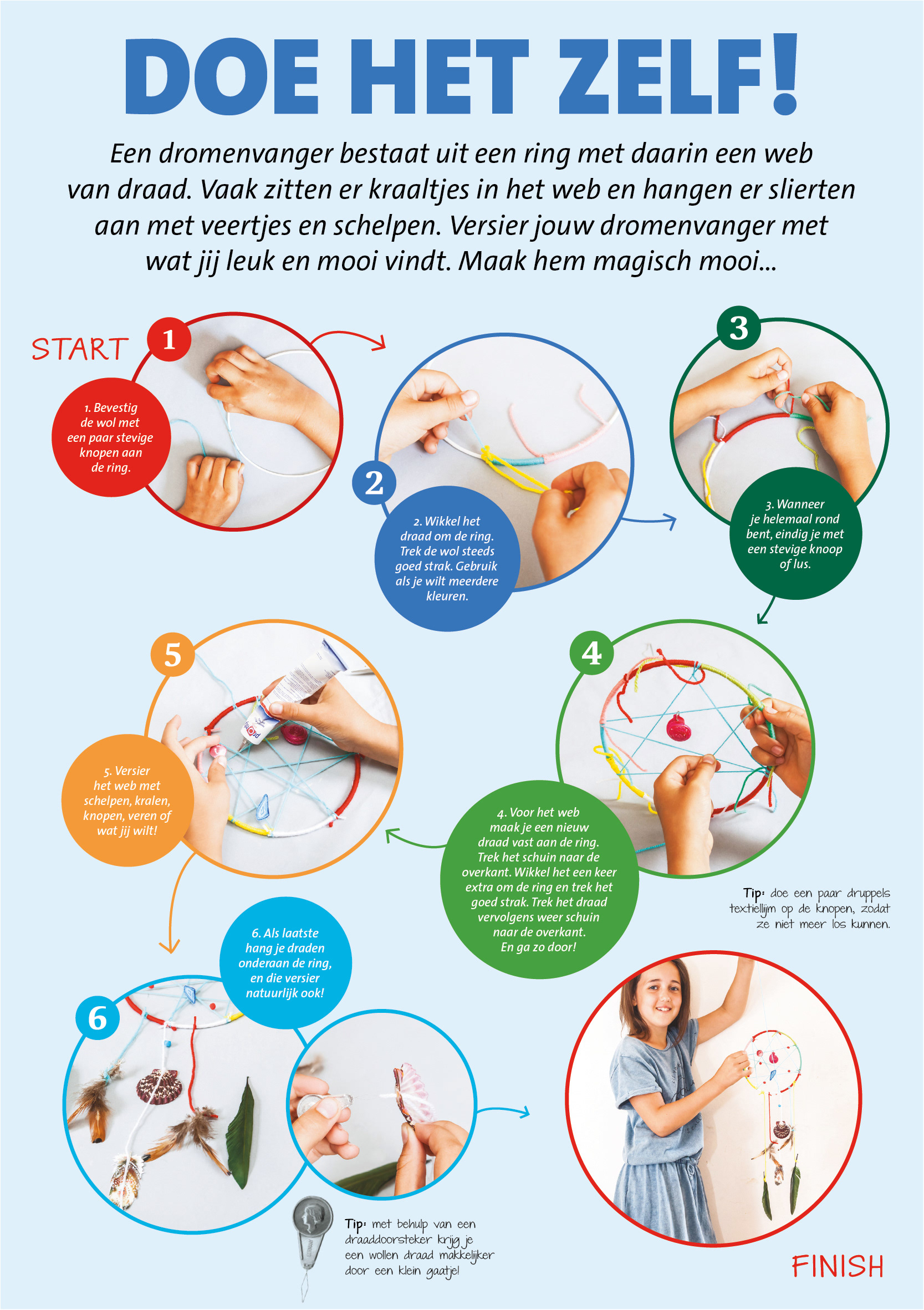 DOE HET ZELF!

Een dromenvanger bestaat uit een ring met daarin een web van draad. Vaak zitten er kraaltjes in het web en hangen er slierten aan met veertjes en schelpen. Versier jouw dromenvanger met wat jij leuk en mooi vindt. Maak hem magisch mooi...

START

1

1. Bevestig de wol met een paar stevige knopen aan de ring.

2

2. Wikkel het draad om de ring. Trek de wol steeds goed strak. Gebruik als je wilt meerdere kleuren.

3

3. Wanneer je helemaal rond bent, eindig je met een stevige knoop of lus.

4

4. Voor het web maak je een nieuw draad vast aan de ring. Trek het schuin naar de overkant. Wikkel het een keer extra om de ring en trek het goed strak. Trek het draad vervolgens weer schuin naar de overkant. En ga zo door!

Tip: doe een paar druppels textiellijm op de knopen, zodat ze niet meer los kunnen.

5

5. Versier het web met schelpen, kralen, knopen, veren of wat jij wilt!

6

6. Als laatste hang je draden onderaan de ring, en die versier natuurlijk ook!

Tip: met behulp van een draaddoorsteker krijg je een wollen draad makkelijker door een klein gaatje!

FINISH