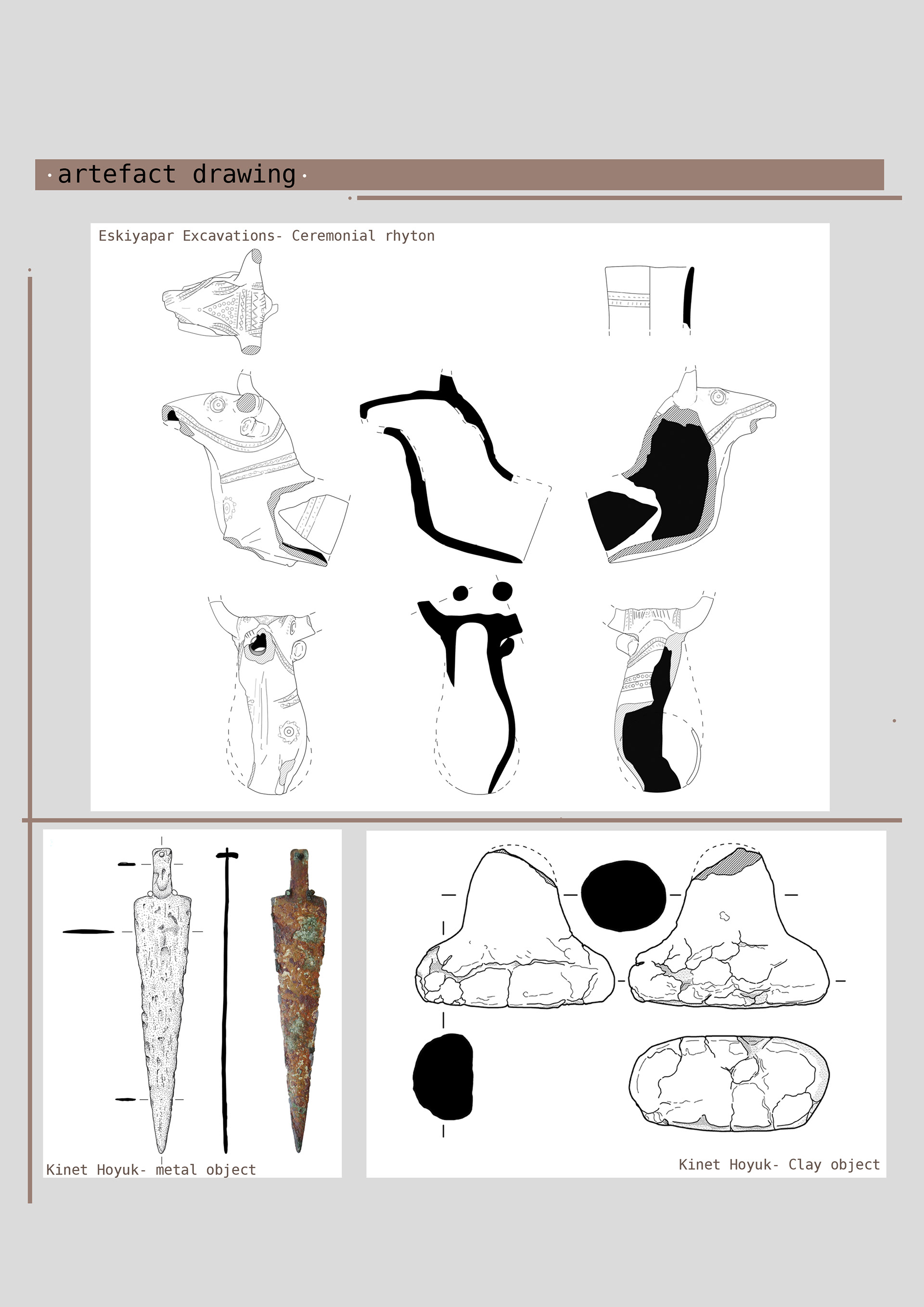 ·artefact drawing·

Eskiyapar Excavations- Ceremonial rhyton

Kinet Hoyuk- metal object

Kinet Hoyuk- Clay object