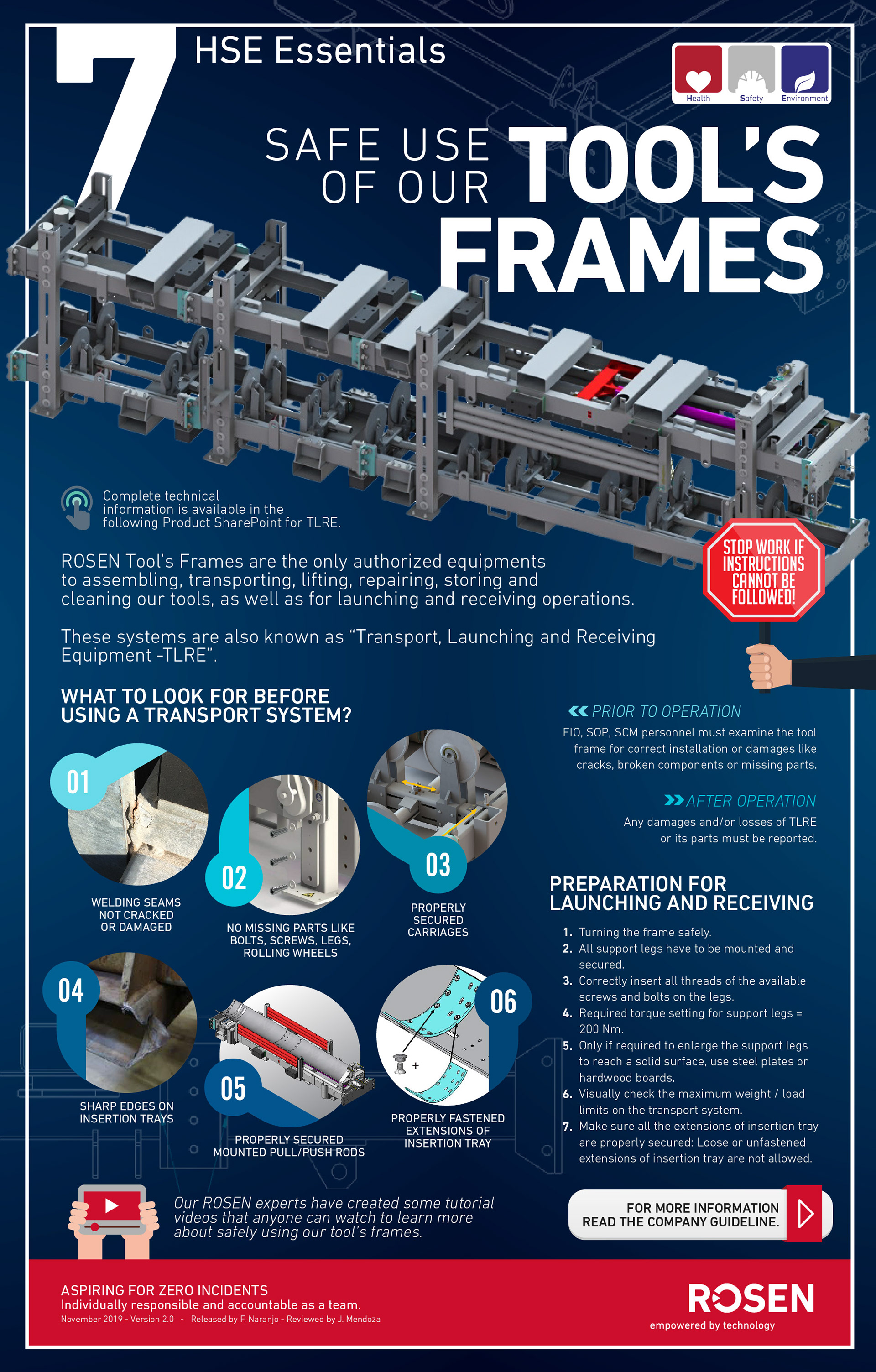 7 HSE Essentials

Health Safety Environment

SAFE USE OF OUR TOOL'S FRAMES

Complete technical information is available in the following Product SharePoint for TLRE.

ROSEN Tool's Frames are the only authorized equipments to assembling, transporting, lifting, repairing, storing and cleaning our tools, as well as for launching and receiving operations.

These systems are also known as "Transport, Launching and Receiving Equipment -TLRE".

STOP WORK IF INSTRUCTIONS CANNOT BE FOLLOWED!

WHAT TO LOOK FOR BEFORE USING A TRANSPORT SYSTEM?

01
WELDING SEAMS NOT CRACKED OR DAMAGED

02
NO MISSING PARTS LIKE BOLTS, SCREWS, LEGS, ROLLING WHEELS

03
PROPERLY SECURED CARRIAGES

04
SHARP EDGES ON INSERTION TRAYS

05
PROPERLY SECURED MOUNTED PULL/PUSH RODS

06
PROPERLY FASTENED EXTENSIONS OF INSERTION TRAY

PRIOR TO OPERATION
FIO, SOP, SCM personnel must examine the tool frame for correct installation or damages like cracks, broken components or missing parts.

AFTER OPERATION
Any damages and/or losses of TLRE or its parts must be reported.

PREPARATION FOR LAUNCHING AND RECEIVING

1. Turning the frame safely.
2. All support legs have to be mounted and secured.
3. Correctly insert all threads of the available screws and bolts on the legs.
4. Required torque setting for support legs = 200 Nm.
5. Only if required to enlarge the support legs to reach a solid surface, use steel plates or hardwood boards.
6. Visually check the maximum weight / load limits on the transport system.
7. Make sure all the extensions of insertion tray are properly secured: Loose or unfastened extensions of insertion tray are not allowed.

Our ROSEN experts have created some tutorial videos that anyone can watch to learn more about safely using our tool's frames.

FOR MORE INFORMATION READ THE COMPANY GUIDELINE.

ASPIRING FOR ZERO INCIDENTS
Individually responsible and accountable as a team.
November 2019 - Version 2.0 - Released by F. Naranjo - Reviewed by J. Mendoza

ROSEN
empowered by technology