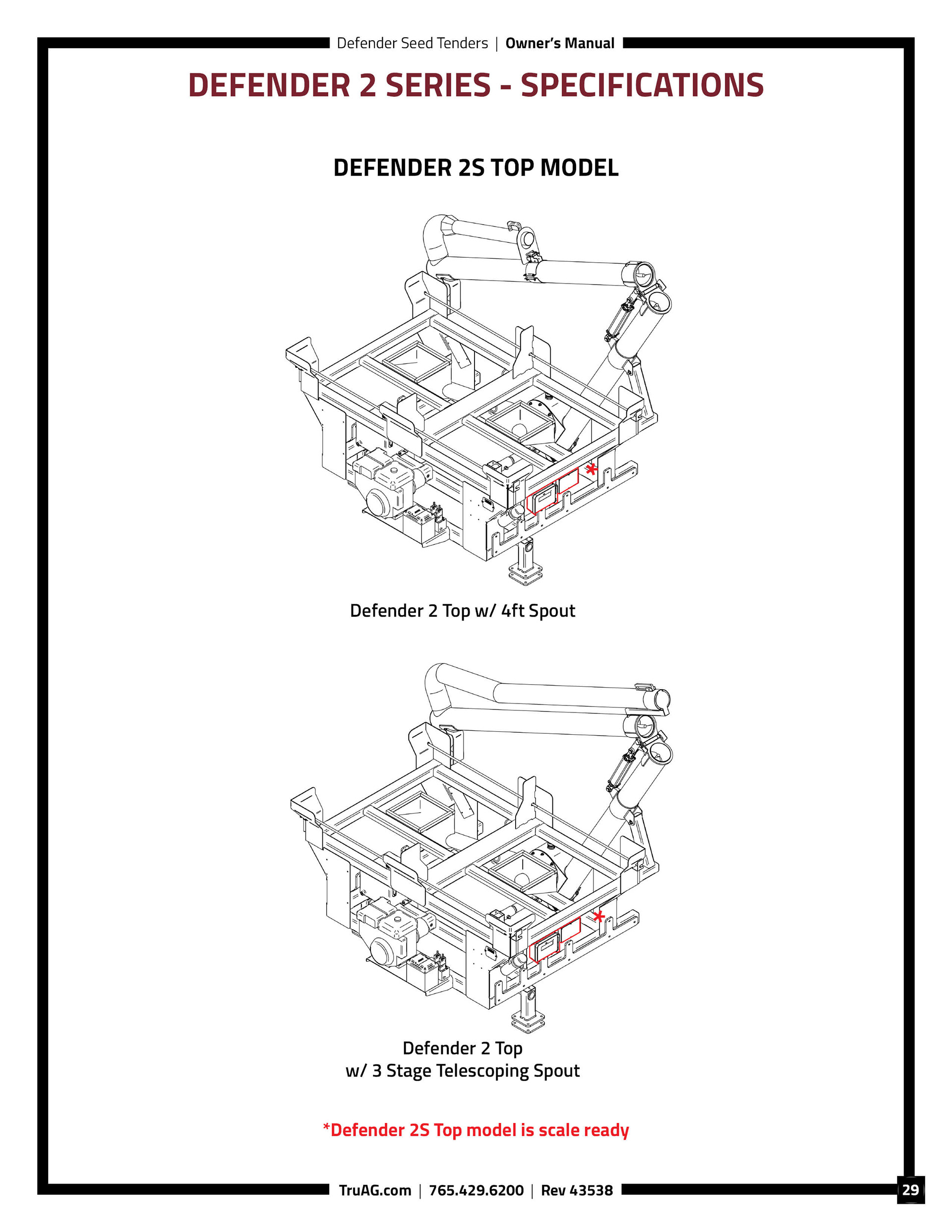 Defender Seed Tenders | Owner's Manual

DEFENDER 2 SERIES - SPECIFICATIONS

DEFENDER 2S TOP MODEL

*

Defender 2 Top w/ 4ft Spout

*

Defender 2 Top
w/ 3 Stage Telescoping Spout

*Defender 2S Top model is scale ready

TruAG.com | 765.429.6200 | Rev 43538

29