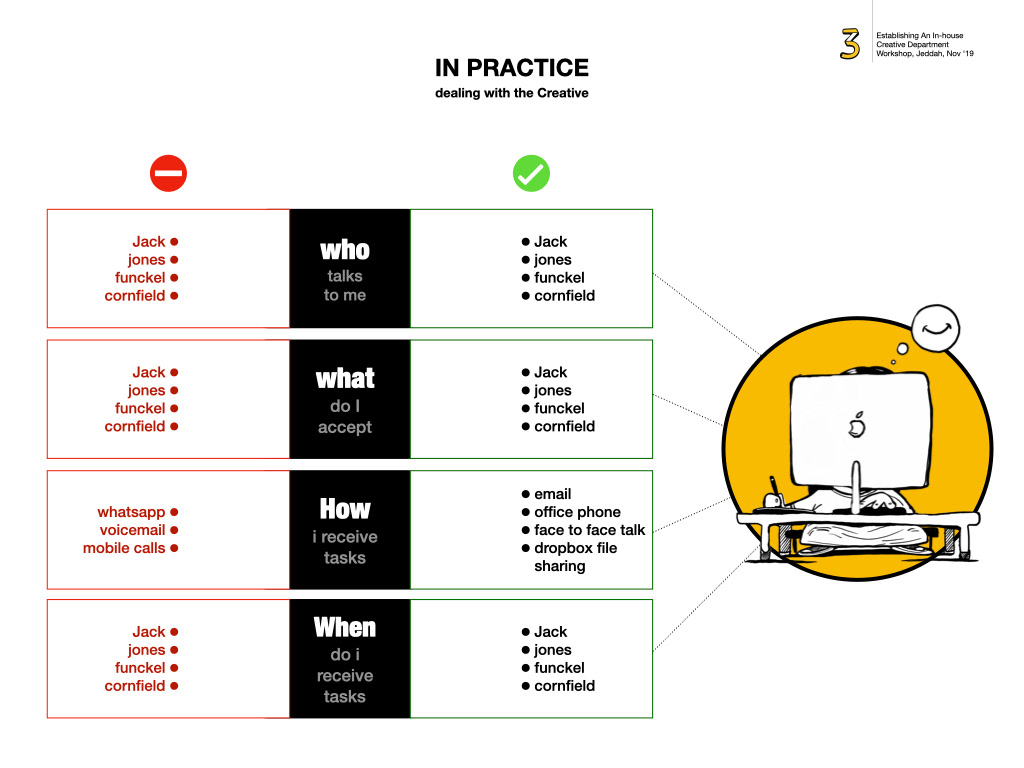 3 Establishing An In-house Creative Department Workshop, Jeddah, Nov '19

IN PRACTICE
dealing with the Creative

| | | |
|---|---|---|
| Jack ● jones ● funckel ● cornfield ● | who talks to me | ● Jack ● jones ● funckel ● cornfield |
| Jack ● jones ● funckel ● cornfield ● | what do I accept | ● Jack ● jones ● funckel ● cornfield |
| whatsapp ● voicemail ● mobile calls ● | How i receive tasks | ● email ● office phone ● face to face talk ● dropbox file sharing |
| Jack ● jones ● funckel ● cornfield ● | When do i receive tasks | ● Jack ● jones ● funckel ● cornfield |