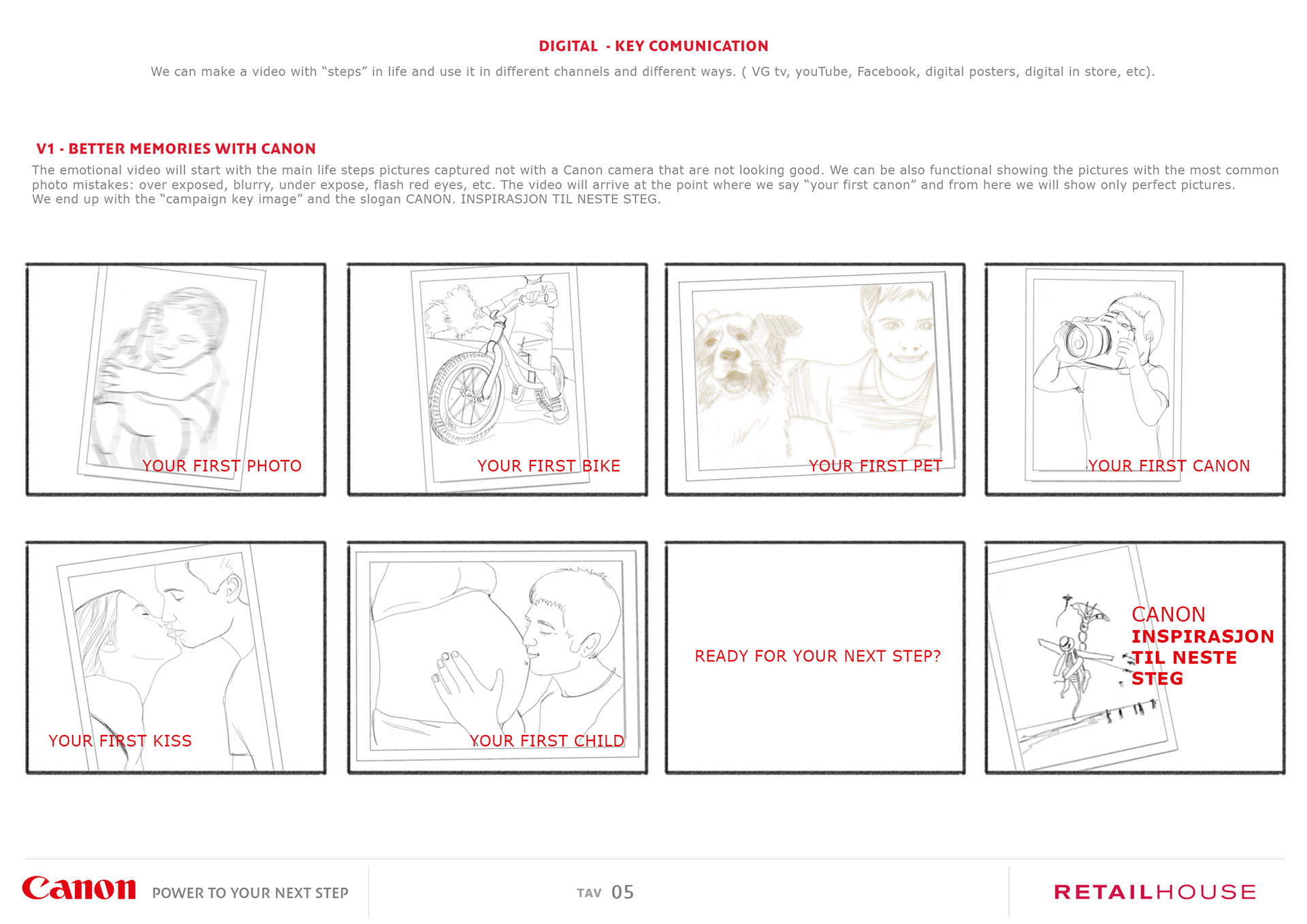 DIGITAL - KEY COMUNICATION

We can make a video with "steps" in life and use it in different channels and different ways. ( VG tv, youTube, Facebook, digital posters, digital in store, etc).

V1 - BETTER MEMORIES WITH CANON

The emotional video will start with the main life steps pictures captured not with a Canon camera that are not looking good. We can be also functional showing the pictures with the most common photo mistakes: over exposed, blurry, under expose, flash red eyes, etc. The video will arrive at the point where we say "your first canon" and from here we will show only perfect pictures.
We end up with the "campaign key image" and the slogan CANON. INSPIRASJON TIL NESTE STEG.

YOUR FIRST PHOTO

YOUR FIRST BIKE

YOUR FIRST PET

YOUR FIRST CANON

YOUR FIRST KISS

YOUR FIRST CHILD

READY FOR YOUR NEXT STEP?

CANON
INSPIRASJON
TIL NESTE
STEG

Canon POWER TO YOUR NEXT STEP

TAV 05

RETAILHOUSE