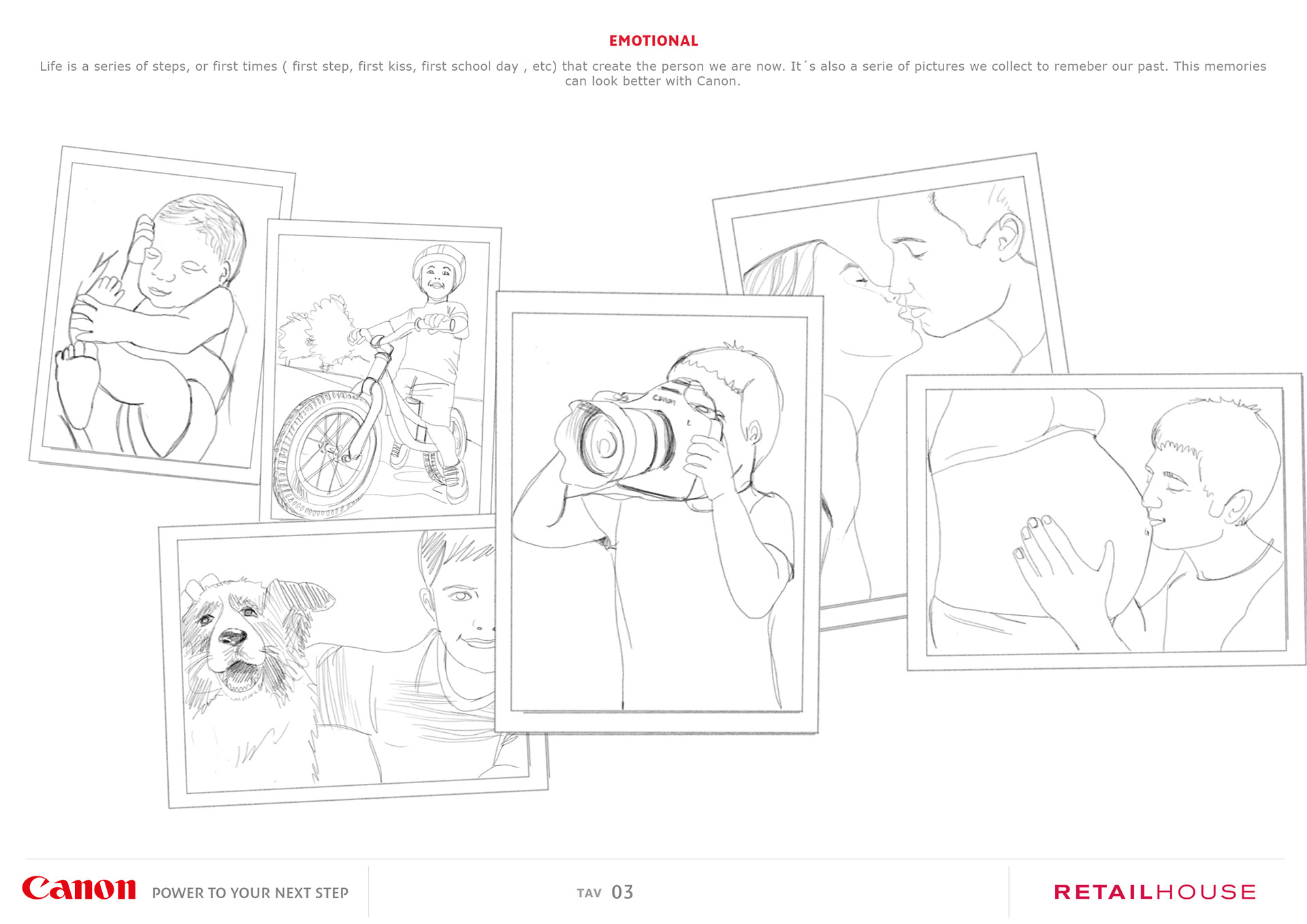 EMOTIONAL

Life is a series of steps, or first times ( first step, first kiss, first school day , etc) that create the person we are now. It´s also a serie of pictures we collect to remeber our past. This memories can look better with Canon.

Canon

Canon POWER TO YOUR NEXT STEP

TAV 03

RETAILHOUSE