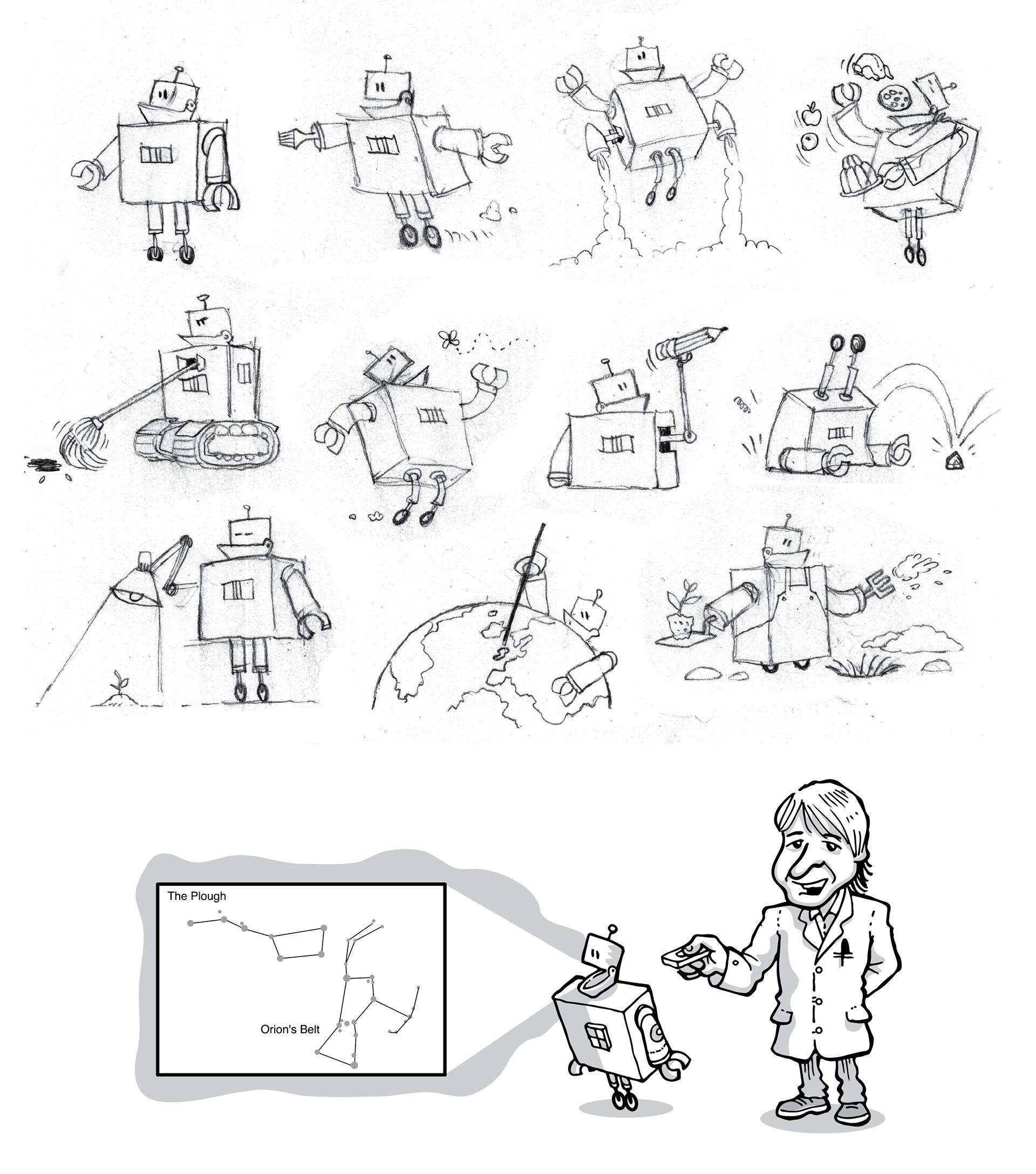 The Plough

Orion's Belt