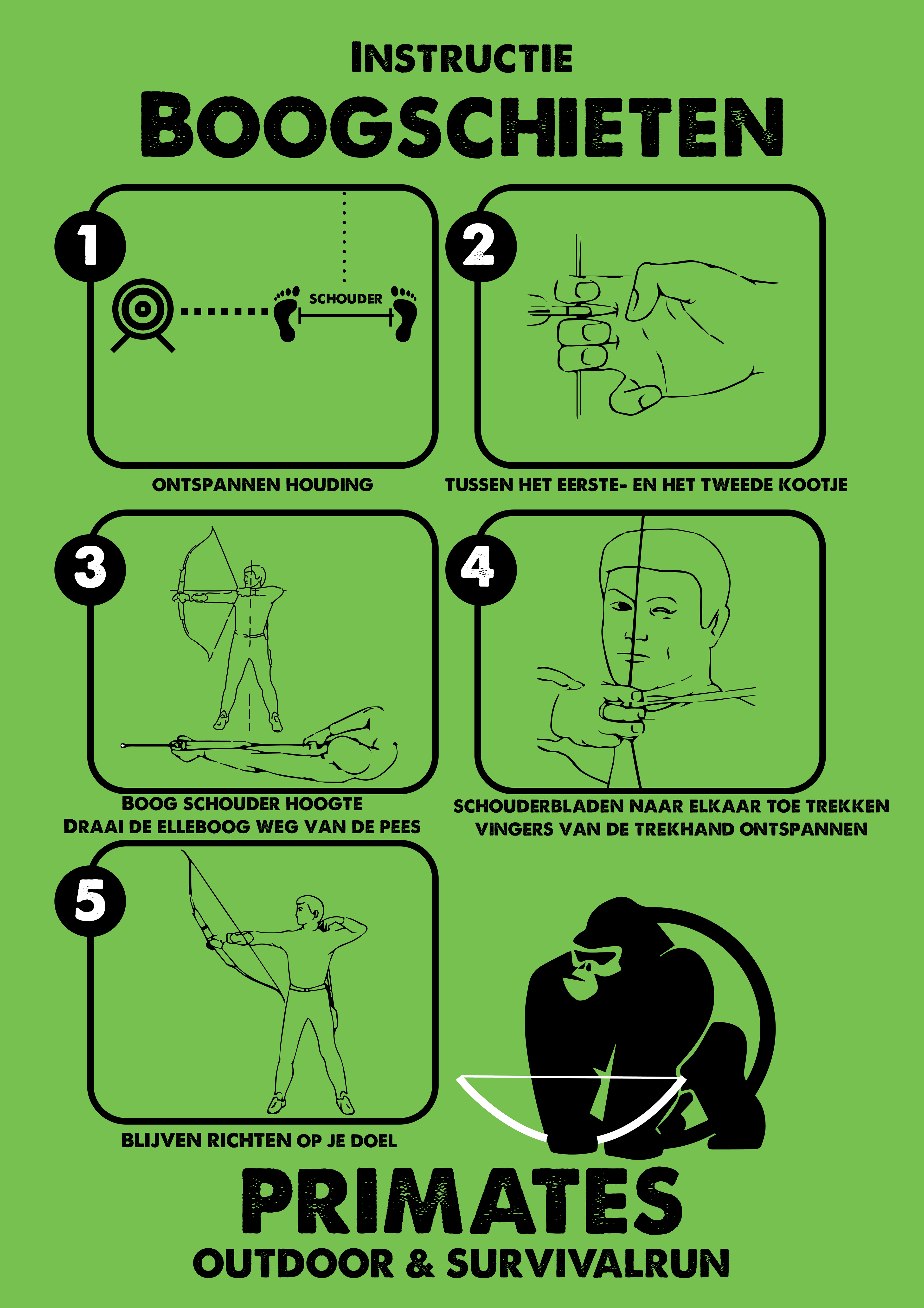 INSTRUCTIE
BOOGSCHIETEN

1
SCHOUDER
ONTSPANNEN HOUDING

2
TUSSEN HET EERSTE- EN HET TWEEDE KOOTJE

3
BOOG SCHOUDER HOOGTE
DRAAI DE ELLEBOOG WEG VAN DE PEES

4
SCHOUDERBLADEN NAAR ELKAAR TOE TREKKEN
VINGERS VAN DE TREKHAND ONTSPANNEN

5
BLIJVEN RICHTEN OP JE DOEL

PRIMATES
OUTDOOR & SURVIVALRUN