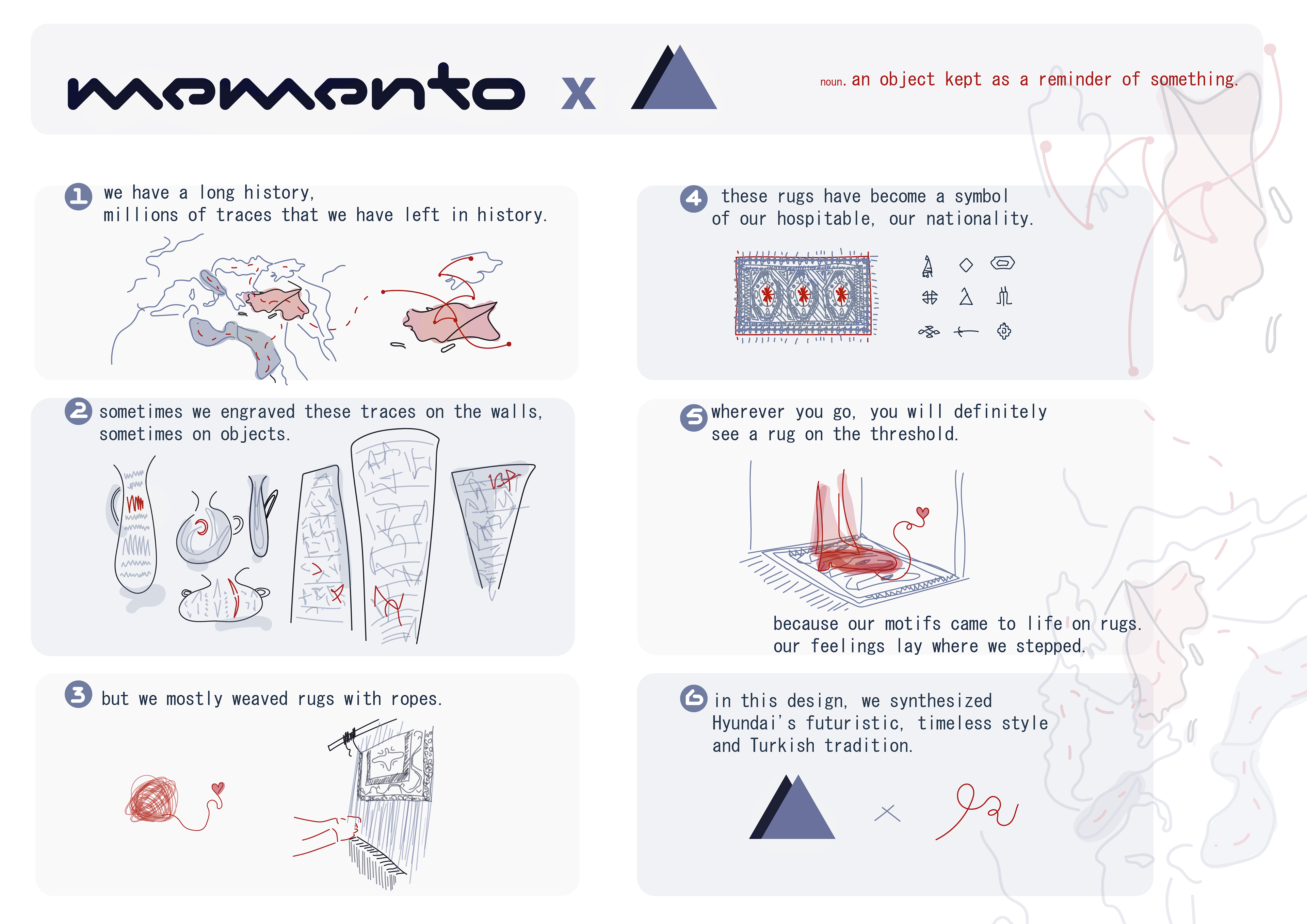 momento x

noun. an object kept as a reminder of something.

1 we have a long history, millions of traces that we have left in history.

2 sometimes we engraved these traces on the walls, sometimes on objects.

3 but we mostly weaved rugs with ropes.

4 these rugs have become a symbol of our hospitable, our nationality.

5 wherever you go, you will definitely see a rug on the threshold.

because our motifs came to life on rugs. our feelings lay where we stepped.

6 in this design, we synthesized Hyundai's futuristic, timeless style and Turkish tradition.

×