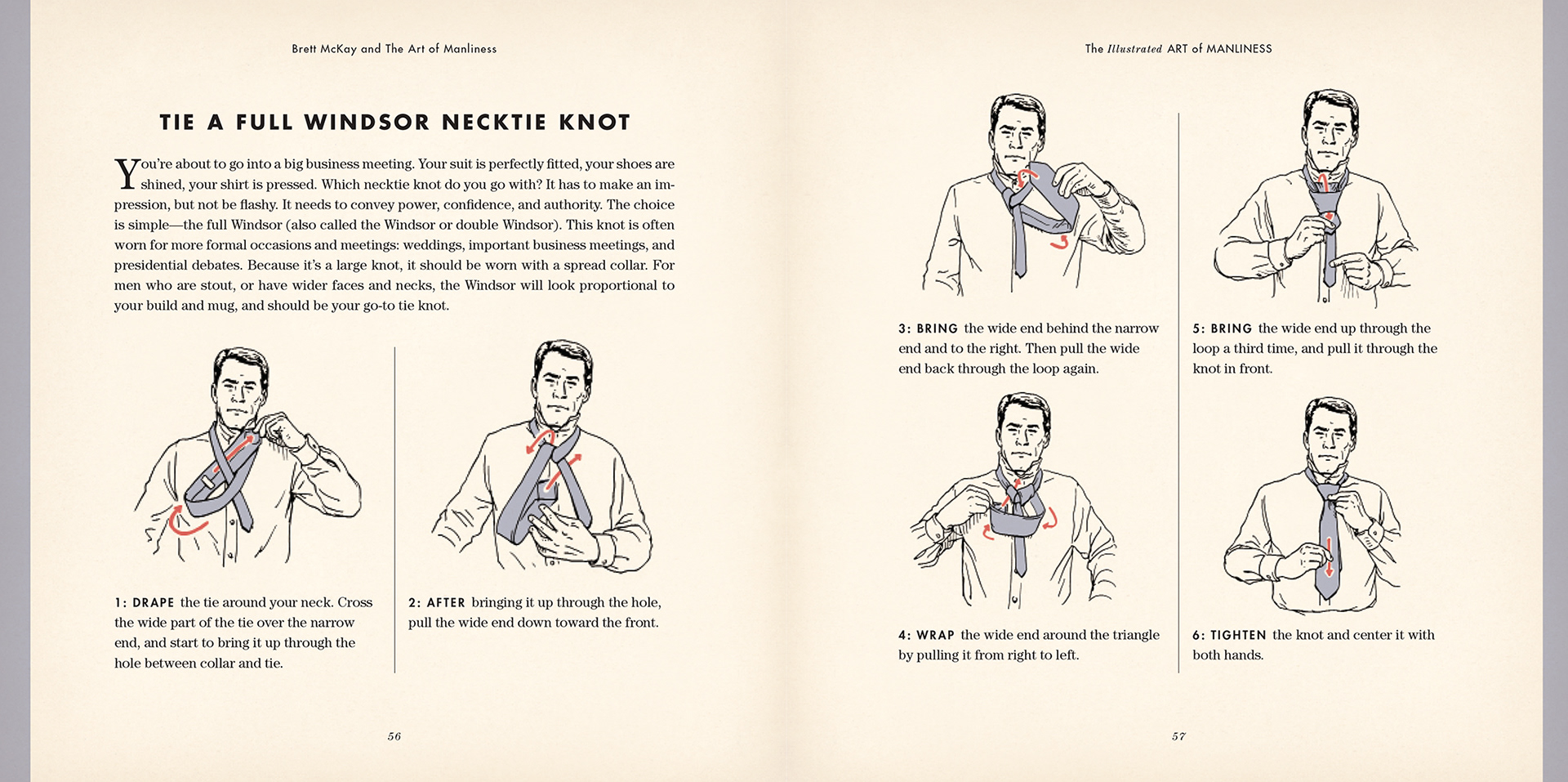 Brett McKay and The Art of Manliness

TIE A FULL WINDSOR NECKTIE KNOT

You're about to go into a big business meeting. Your suit is perfectly fitted, your shoes are shined, your shirt is pressed. Which necktie knot do you go with? It has to make an impression, but not be flashy. It needs to convey power, confidence, and authority. The choice is simple—the full Windsor (also called the Windsor or double Windsor). This knot is often worn for more formal occasions and meetings: weddings, important business meetings, and presidential debates. Because it's a large knot, it should be worn with a spread collar. For men who are stout, or have wider faces and necks, the Windsor will look proportional to your build and mug, and should be your go-to tie knot.

1: DRAPE the tie around your neck. Cross the wide part of the tie over the narrow end, and start to bring it up through the hole between collar and tie.

2: AFTER bringing it up through the hole, pull the wide end down toward the front.

56

The Illustrated ART of MANLINESS

3: BRING the wide end behind the narrow end and to the right. Then pull the wide end back through the loop again.

4: WRAP the wide end around the triangle by pulling it from right to left.

5: BRING the wide end up through the loop a third time, and pull it through the knot in front.

6: TIGHTEN the knot and center it with both hands.

57