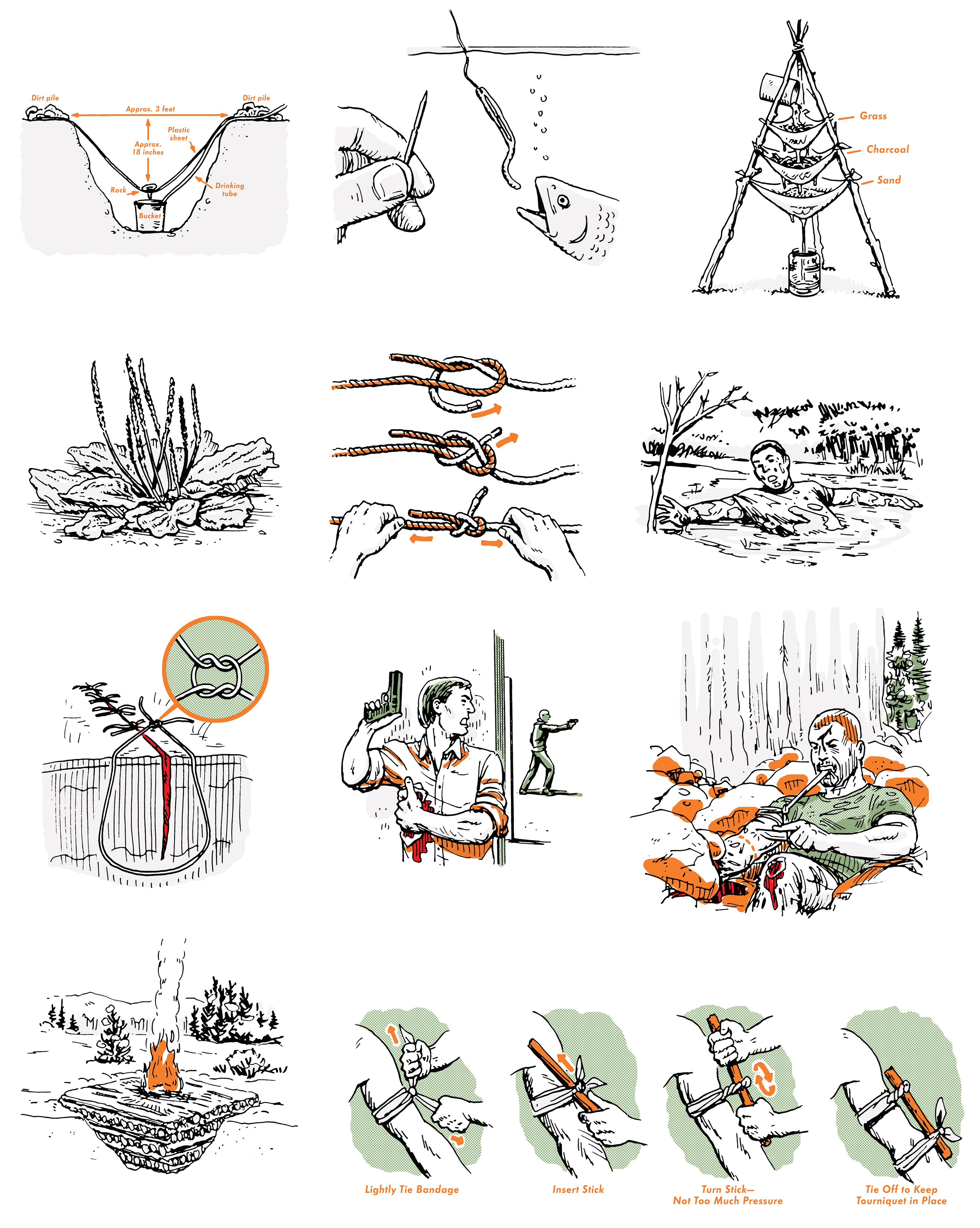 Dirt pile

Approx. 3 feet

Dirt pile

Plastic sheet

Approx. 18 inches

Rock

Drinking tube

Bucket

Grass

Charcoal

Sand

Lightly Tie Bandage

Insert Stick

Turn Stick— Not Too Much Pressure

Tie Off to Keep Tourniquet in Place