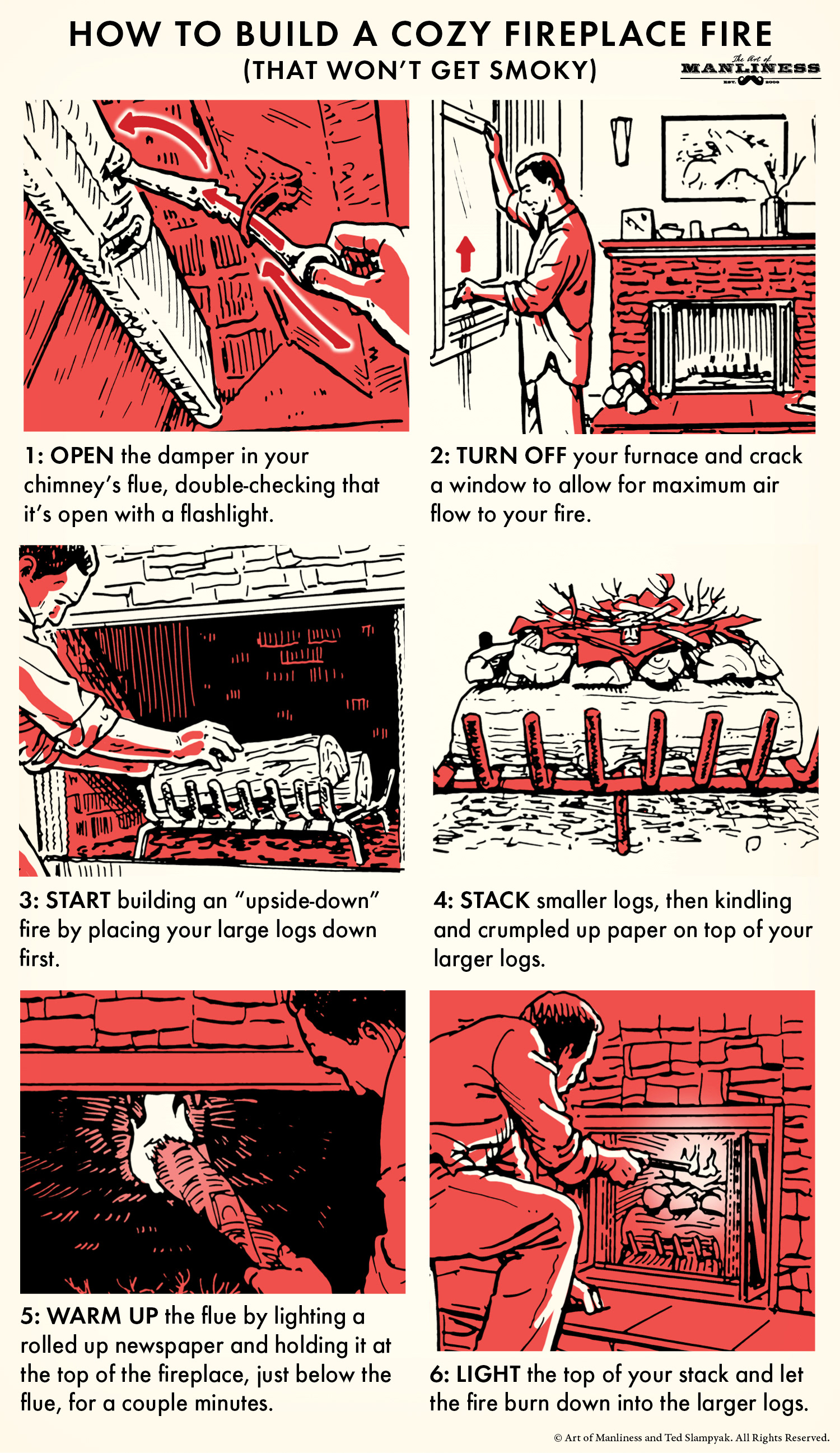 HOW TO BUILD A COZY FIREPLACE FIRE
(THAT WON'T GET SMOKY)

The Art of MANLINESS EST. 2008

1: OPEN the damper in your chimney's flue, double-checking that it's open with a flashlight.

2: TURN OFF your furnace and crack a window to allow for maximum air flow to your fire.

3: START building an "upside-down" fire by placing your large logs down first.

4: STACK smaller logs, then kindling and crumpled up paper on top of your larger logs.

5: WARM UP the flue by lighting a rolled up newspaper and holding it at the top of the fireplace, just below the flue, for a couple minutes.

6: LIGHT the top of your stack and let the fire burn down into the larger logs.

© Art of Manliness and Ted Slampyak. All Rights Reserved.