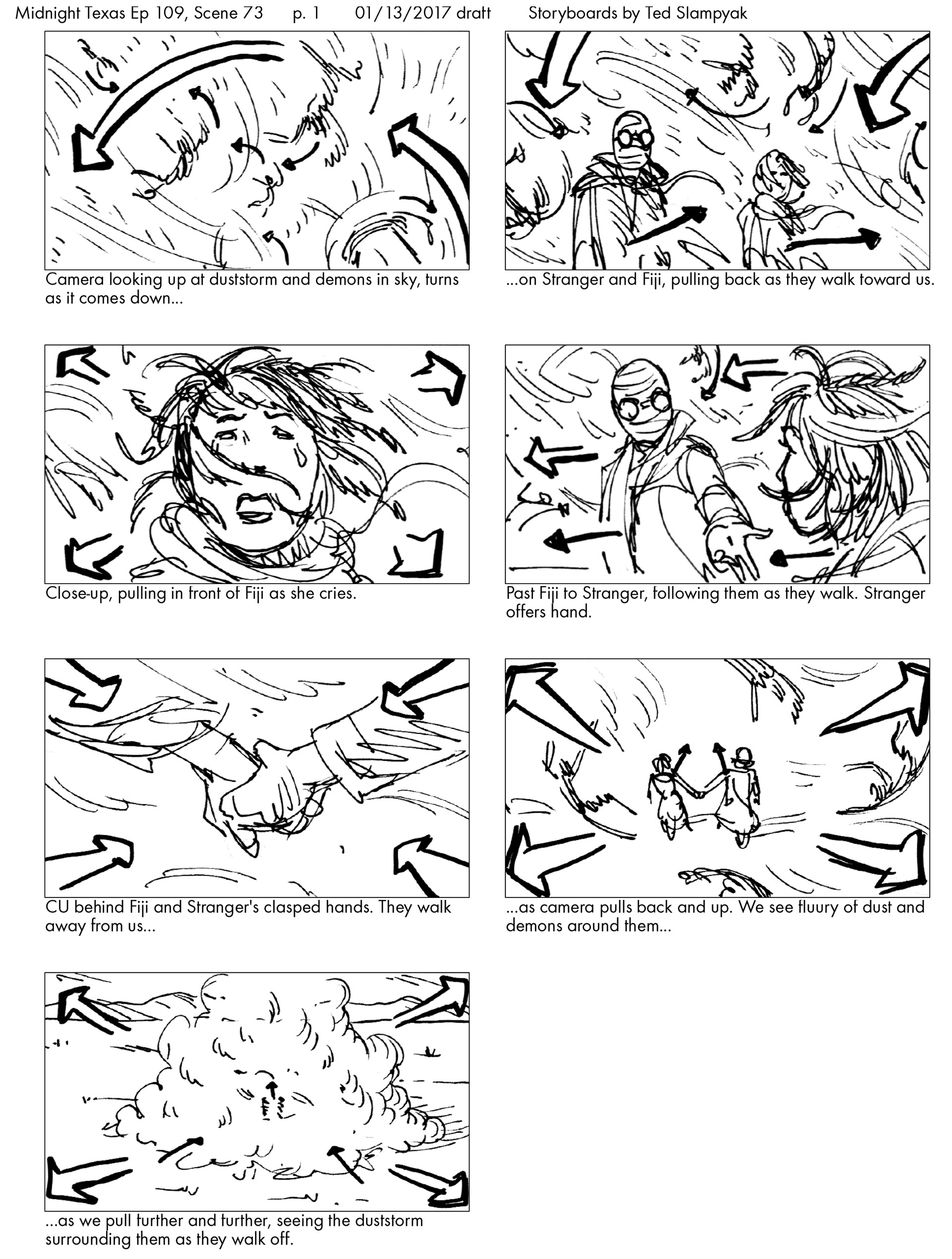 Midnight Texas Ep 109, Scene 73     p. 1     01/13/2017 draft     Storyboards by Ted Slampyak

Camera looking up at duststorm and demons in sky, turns as it comes down...

...on Stranger and Fiji, pulling back as they walk toward us.

Close-up, pulling in front of Fiji as she cries.

Past Fiji to Stranger, following them as they walk. Stranger offers hand.

CU behind Fiji and Stranger's clasped hands. They walk away from us...

...as camera pulls back and up. We see fluury of dust and demons around them...

...as we pull further and further, seeing the duststorm surrounding them as they walk off.