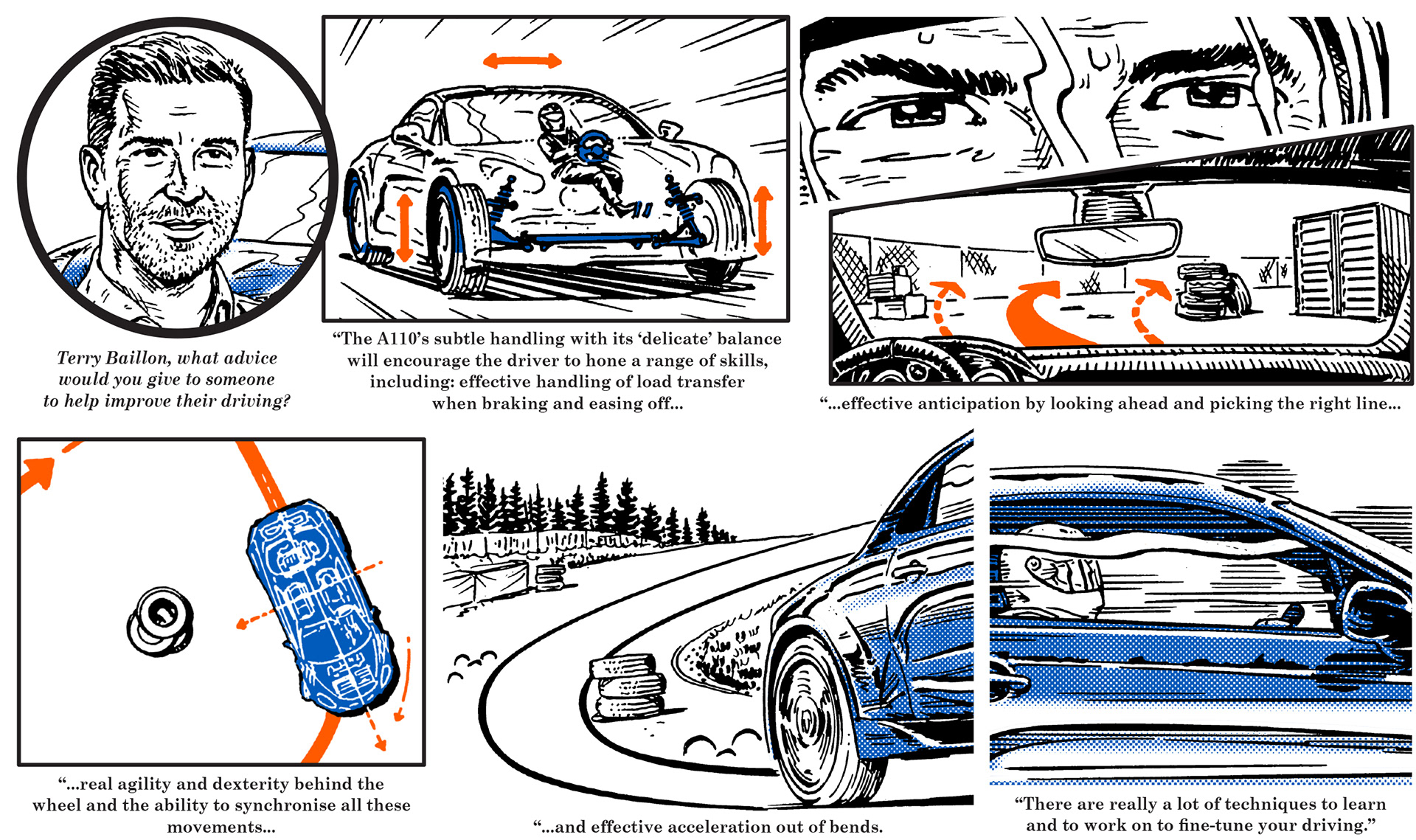 Terry Baillon, what advice would you give to someone to help improve their driving?

“The A110’s subtle handling with its ‘delicate’ balance will encourage the driver to hone a range of skills, including: effective handling of load transfer when braking and easing off...

“...effective anticipation by looking ahead and picking the right line...

“...real agility and dexterity behind the wheel and the ability to synchronise all these movements...

“...and effective acceleration out of bends.

“There are really a lot of techniques to learn and to work on to fine-tune your driving.”