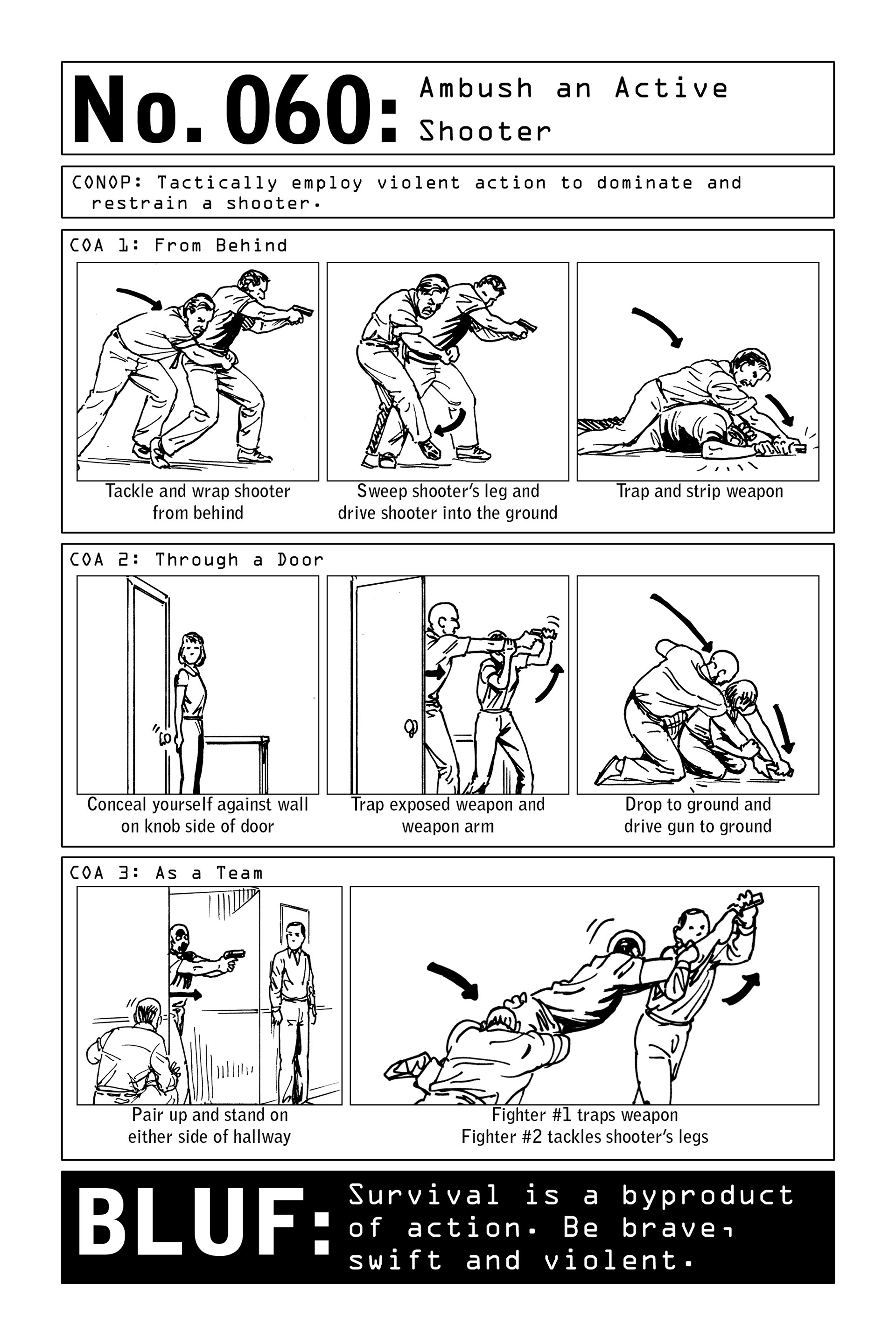 No. 060: Ambush an Active Shooter

CONOP: Tactically employ violent action to dominate and restrain a shooter.

COA 1: From Behind

Tackle and wrap shooter from behind

Sweep shooter's leg and drive shooter into the ground

Trap and strip weapon

COA 2: Through a Door

Conceal yourself against wall on knob side of door

Trap exposed weapon and weapon arm

Drop to ground and drive gun to ground

COA 3: As a Team

Pair up and stand on either side of hallway

Fighter #1 traps weapon
Fighter #2 tackles shooter's legs

BLUF: Survival is a byproduct of action. Be brave, swift and violent.