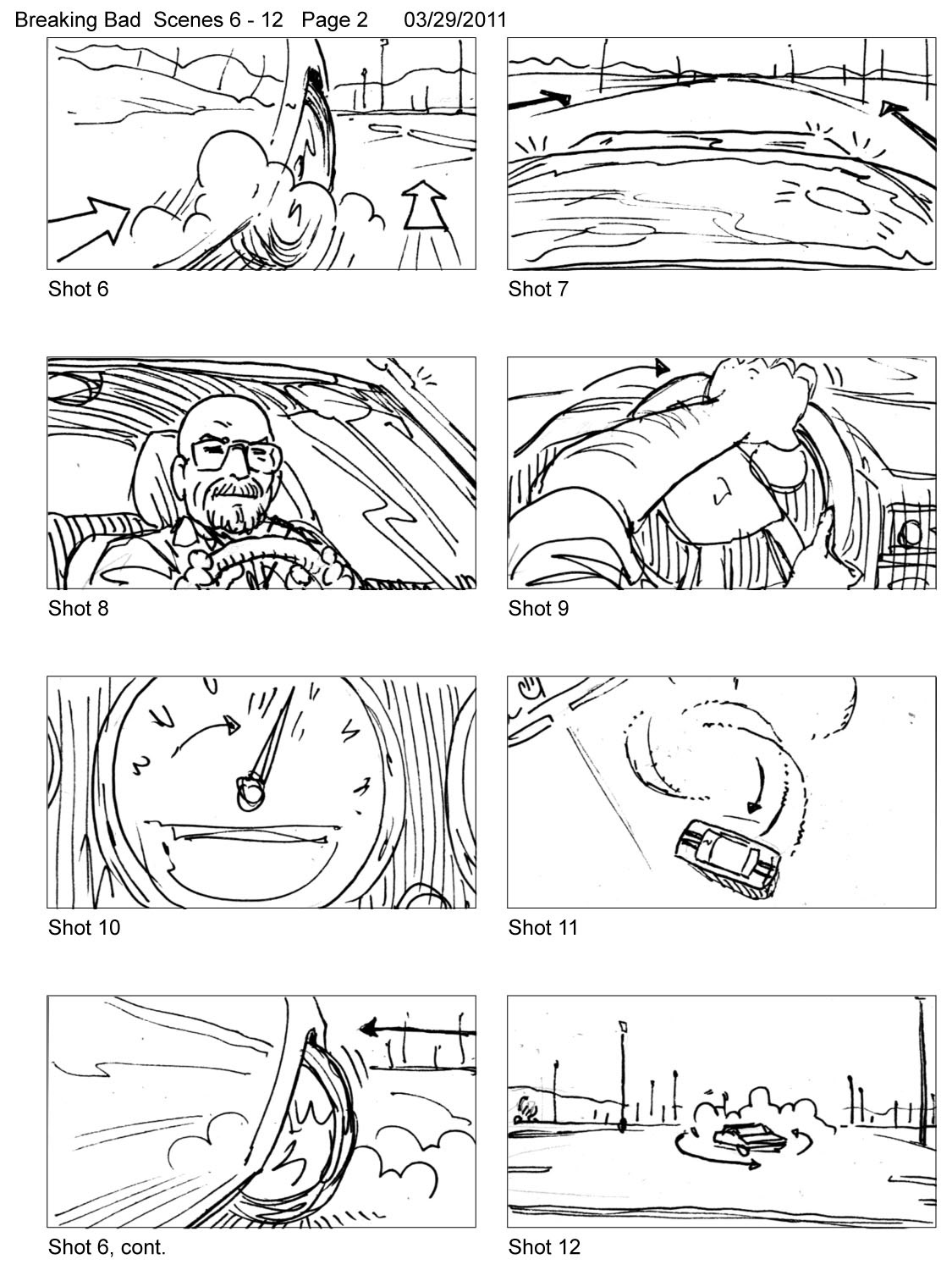 Breaking Bad Scenes 6 - 12 Page 2 03/29/2011

Shot 6

Shot 7

Shot 8

Shot 9

Shot 10

Shot 11

Shot 6, cont.

Shot 12