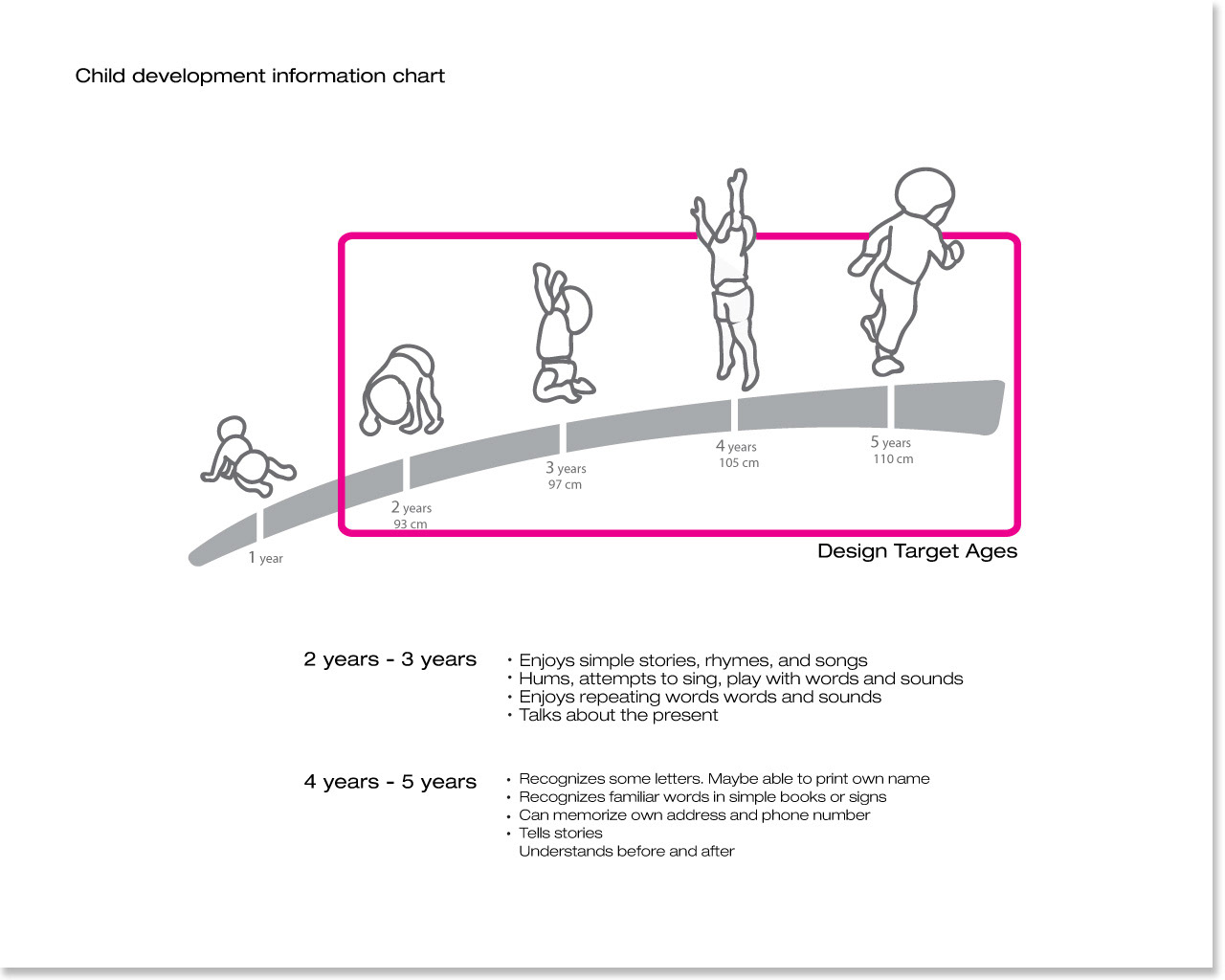 Child development information chart

1 year

2 years
93 cm

3 years
97 cm

4 years
105 cm

5 years
110 cm

Design Target Ages

2 years - 3 years

• Enjoys simple stories, rhymes, and songs
• Hums, attempts to sing, play with words and sounds
• Enjoys repeating words words and sounds
• Talks about the present

4 years - 5 years

• Recognizes some letters. Maybe able to print own name
• Recognizes familiar words in simple books or signs
• Can memorize own address and phone number
• Tells stories
Understands before and after