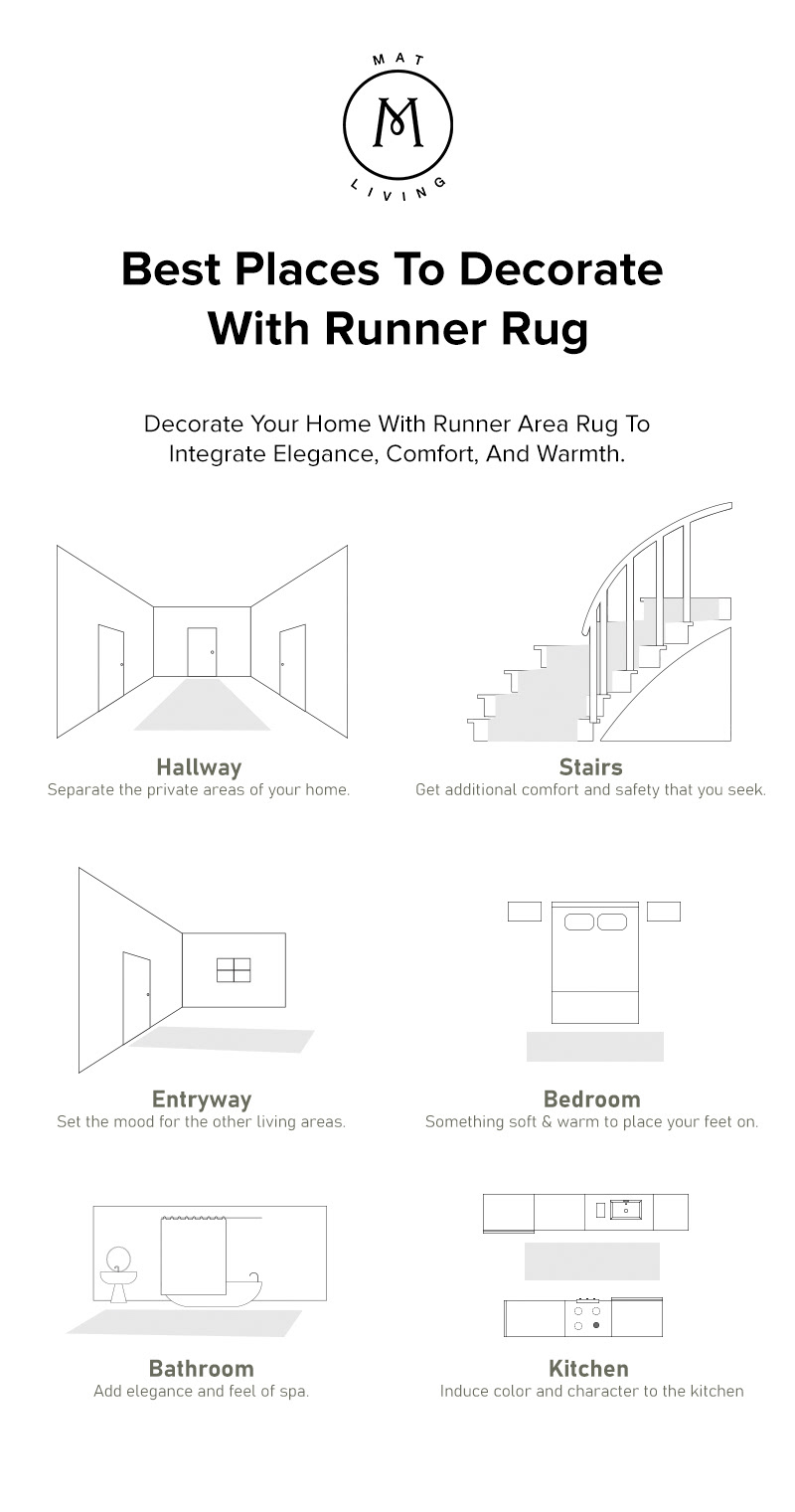 MAT
M
LIVING

Best Places To Decorate With Runner Rug

Decorate Your Home With Runner Area Rug To Integrate Elegance, Comfort, And Warmth.

Hallway
Separate the private areas of your home.

Stairs
Get additional comfort and safety that you seek.

Entryway
Set the mood for the other living areas.

Bedroom
Something soft & warm to place your feet on.

Bathroom
Add elegance and feel of spa.

Kitchen
Induce color and character to the kitchen