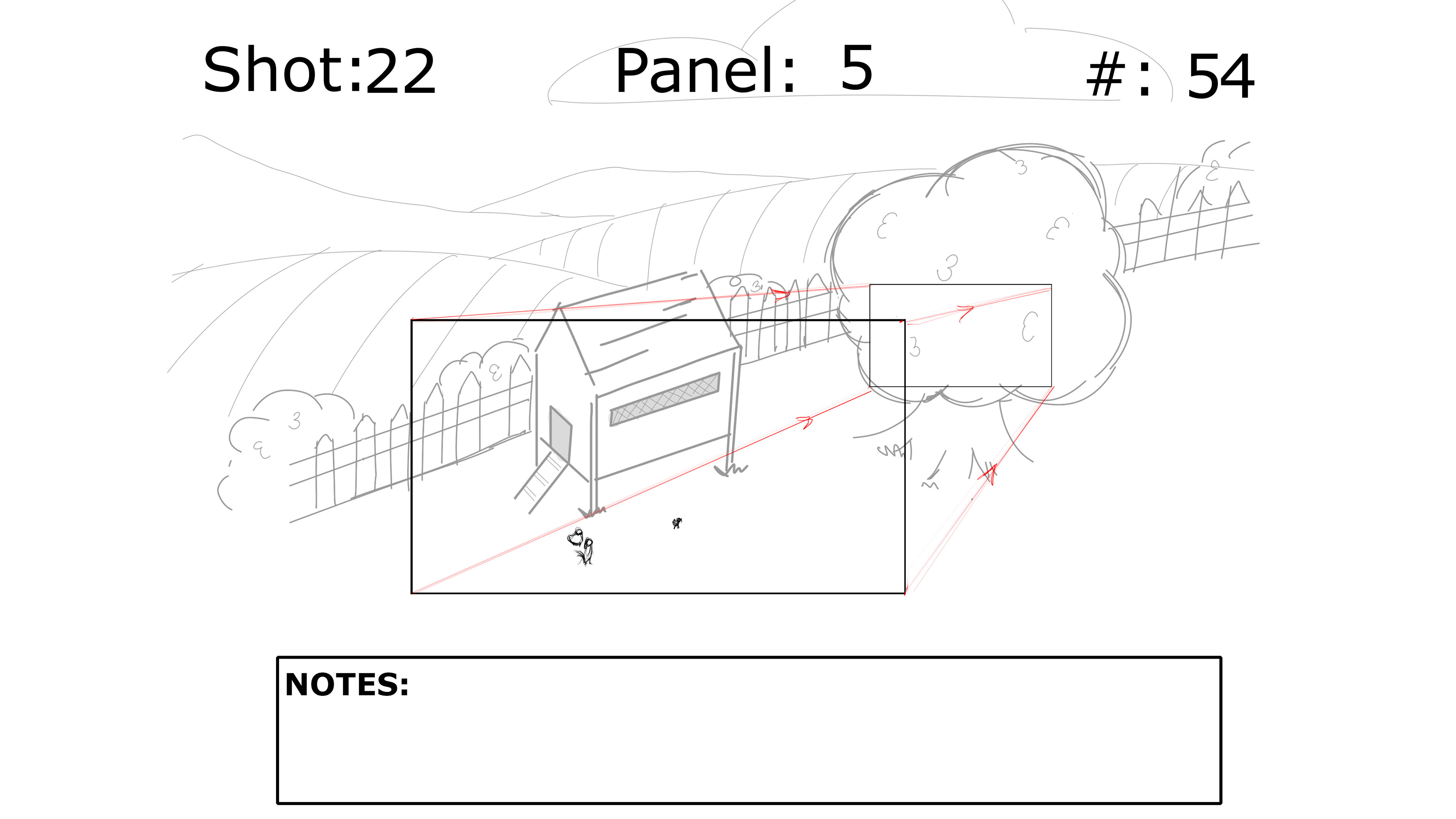 Shot:22 Panel: 5 #: 54

NOTES: