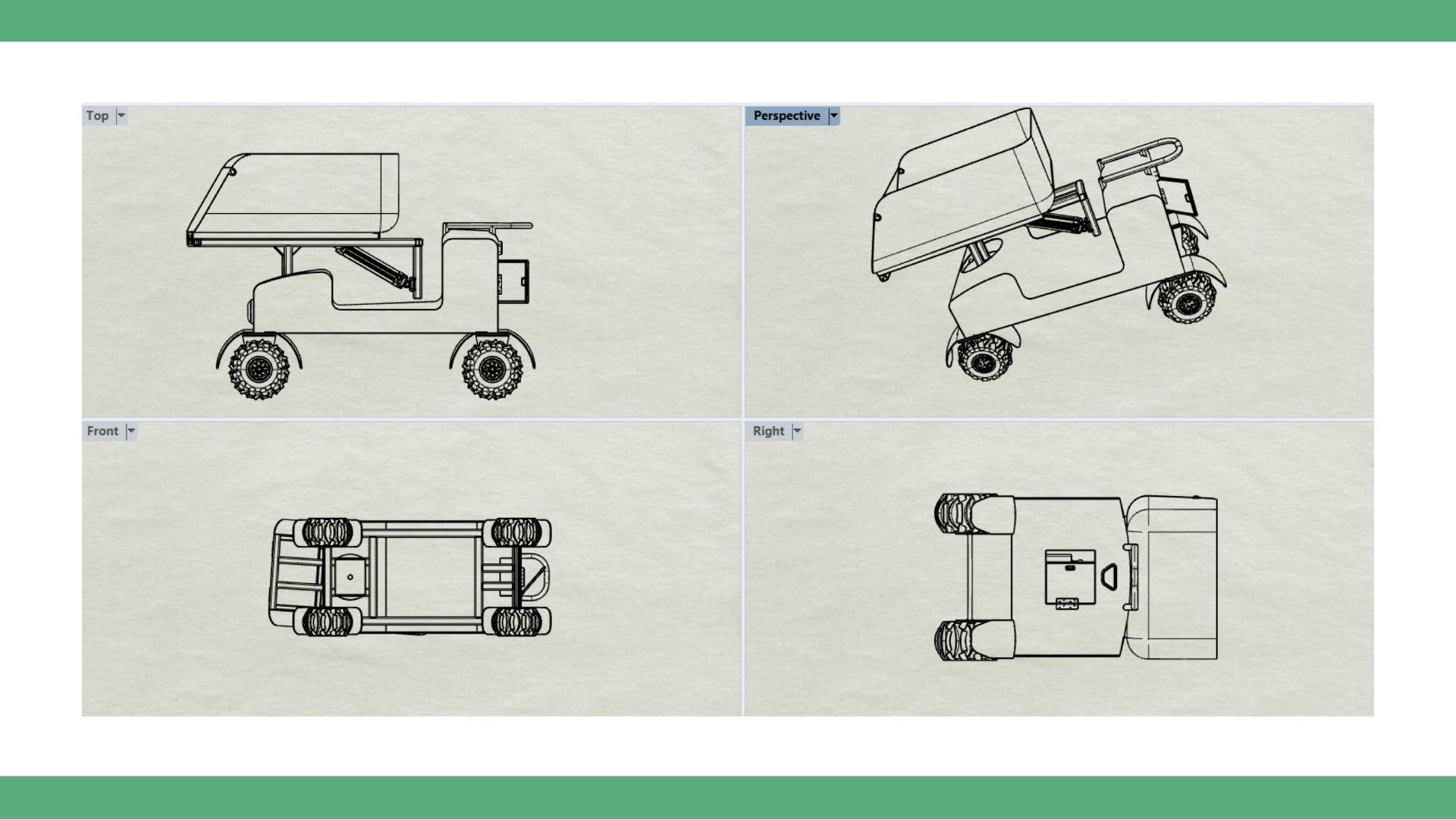 Top

Perspective

Front

Right