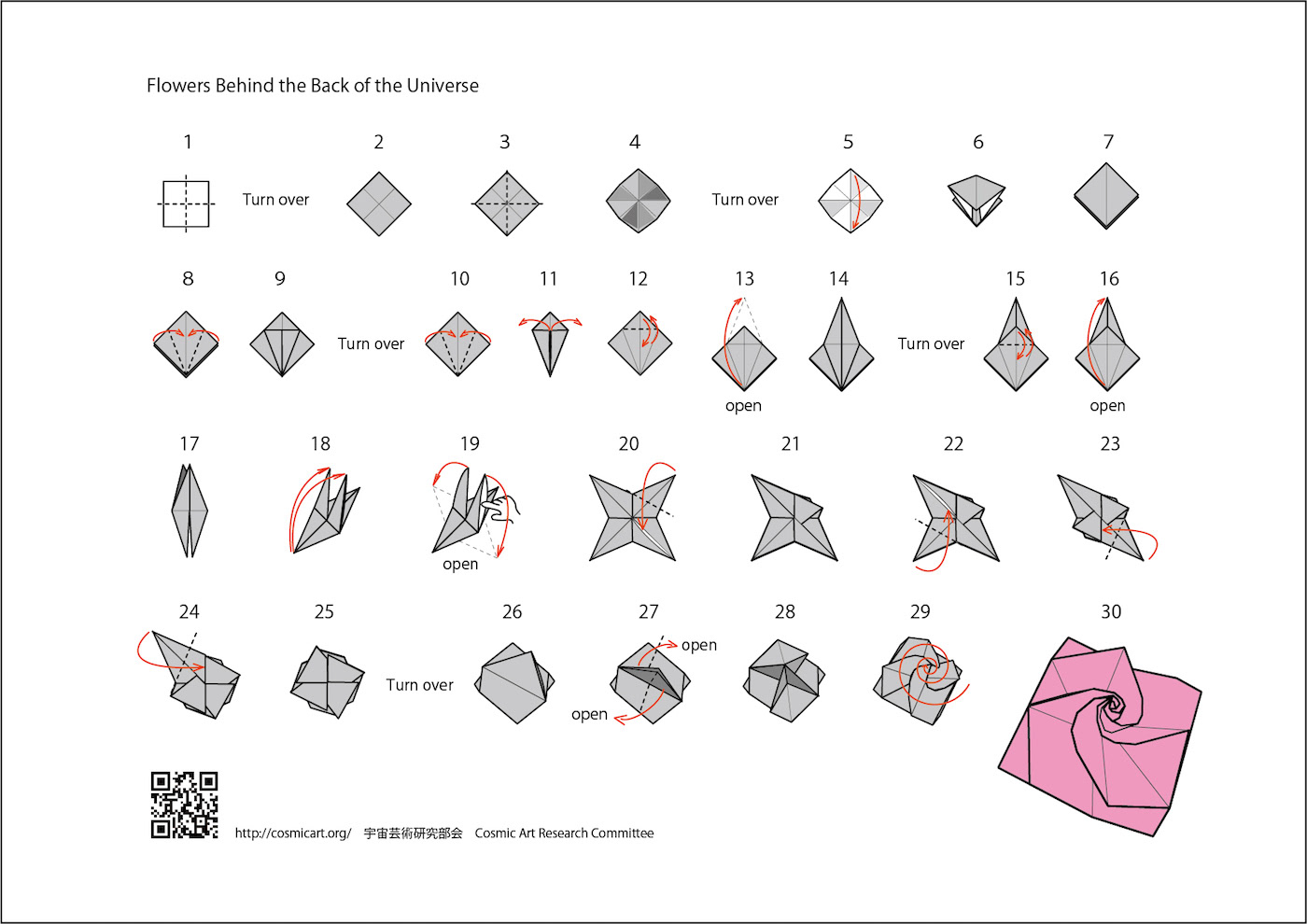 Flowers Behind the Back of the Universe

1 Turn over 2 3 4 Turn over 5 6 7

8 9 Turn over 10 11 12 13 open 14 Turn over 15 16 open

17 18 19 open 20 21 22 23

24 25 Turn over 26 27 open open 28 29 30

http://cosmicart.org/ 宇宙芸術研究部会 Cosmic Art Research Committee