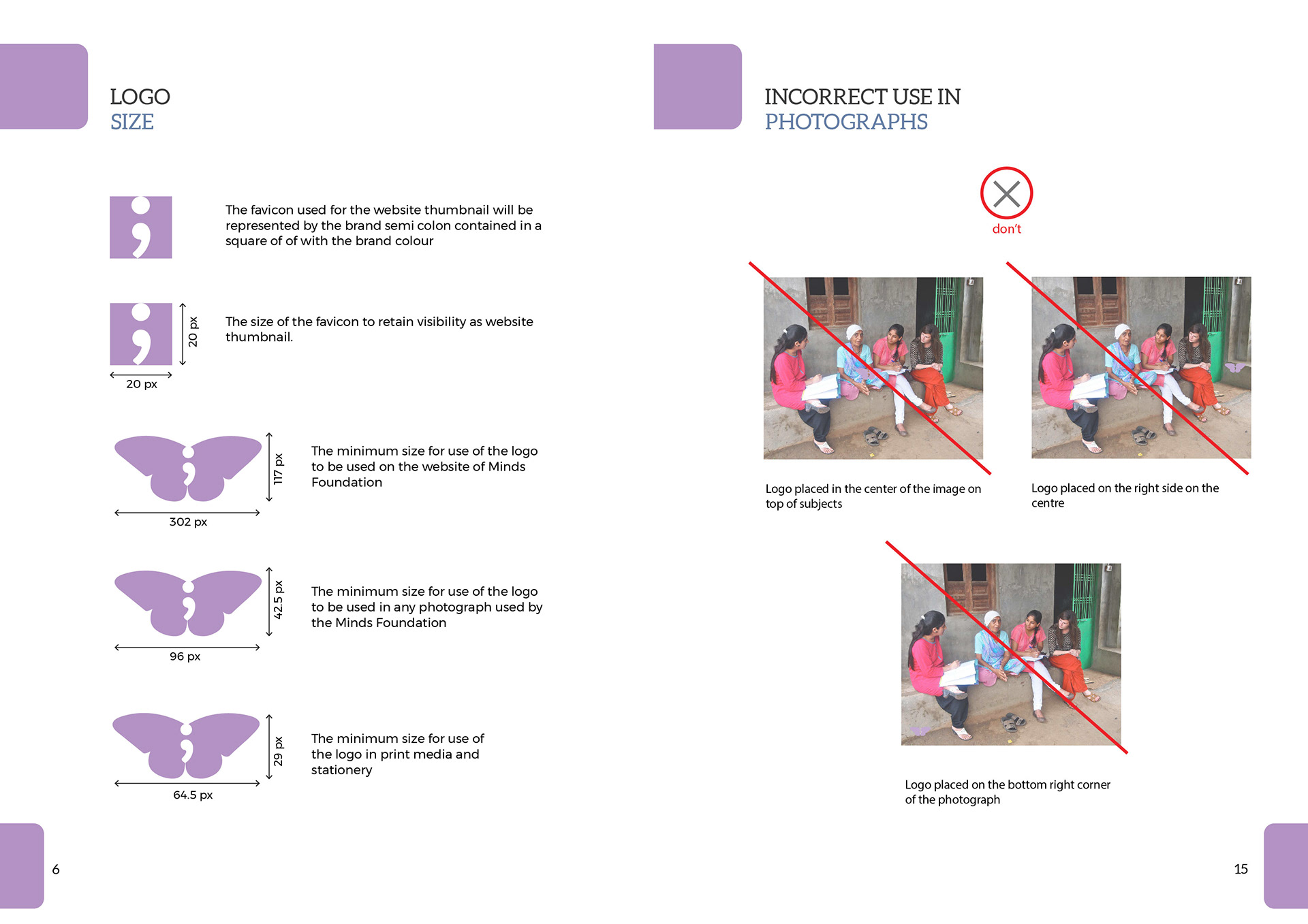 LOGO
SIZE

The favicon used for the website thumbnail will be represented by the brand semi colon contained in a square of of with the brand colour

20 px

20 px

The size of the favicon to retain visibility as website thumbnail.

117 px

302 px

The minimum size for use of the logo to be used on the website of Minds Foundation

42.5 px

96 px

The minimum size for use of the logo to be used in any photograph used by the Minds Foundation

29 px

64.5 px

The minimum size for use of the logo in print media and stationery

6

INCORRECT USE IN
PHOTOGRAPHS

don't

Logo placed in the center of the image on top of subjects

Logo placed on the right side on the centre

Logo placed on the bottom right corner of the photograph

15