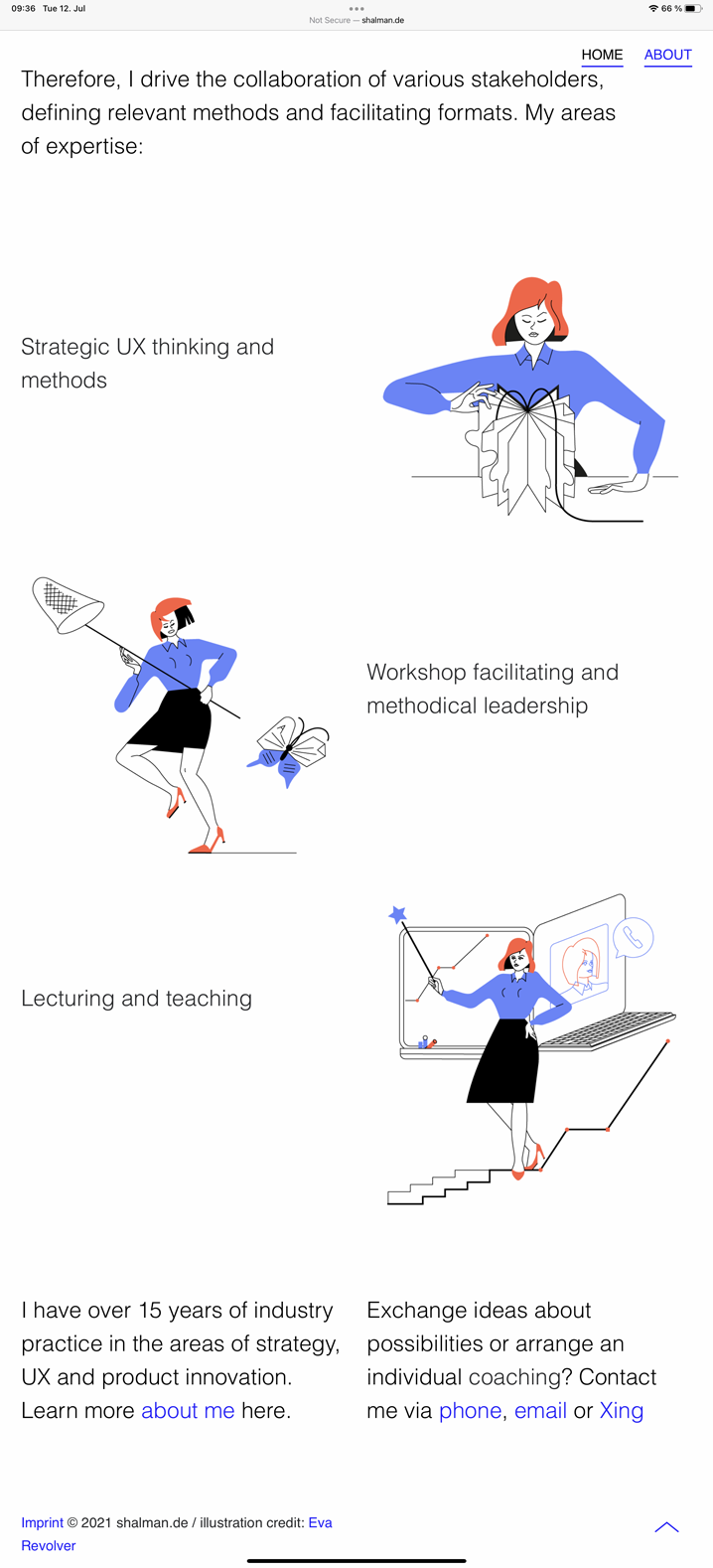 09:36 Tue 12. Jul

Not Secure — shalman.de

66 %

HOME ABOUT

Therefore, I drive the collaboration of various stakeholders, defining relevant methods and facilitating formats. My areas of expertise:

Strategic UX thinking and methods

Workshop facilitating and methodical leadership

Lecturing and teaching

I have over 15 years of industry practice in the areas of strategy, UX and product innovation. Learn more about me here.

Exchange ideas about possibilities or arrange an individual coaching? Contact me via phone, email or Xing

Imprint © 2021 shalman.de / illustration credit: Eva Revolver