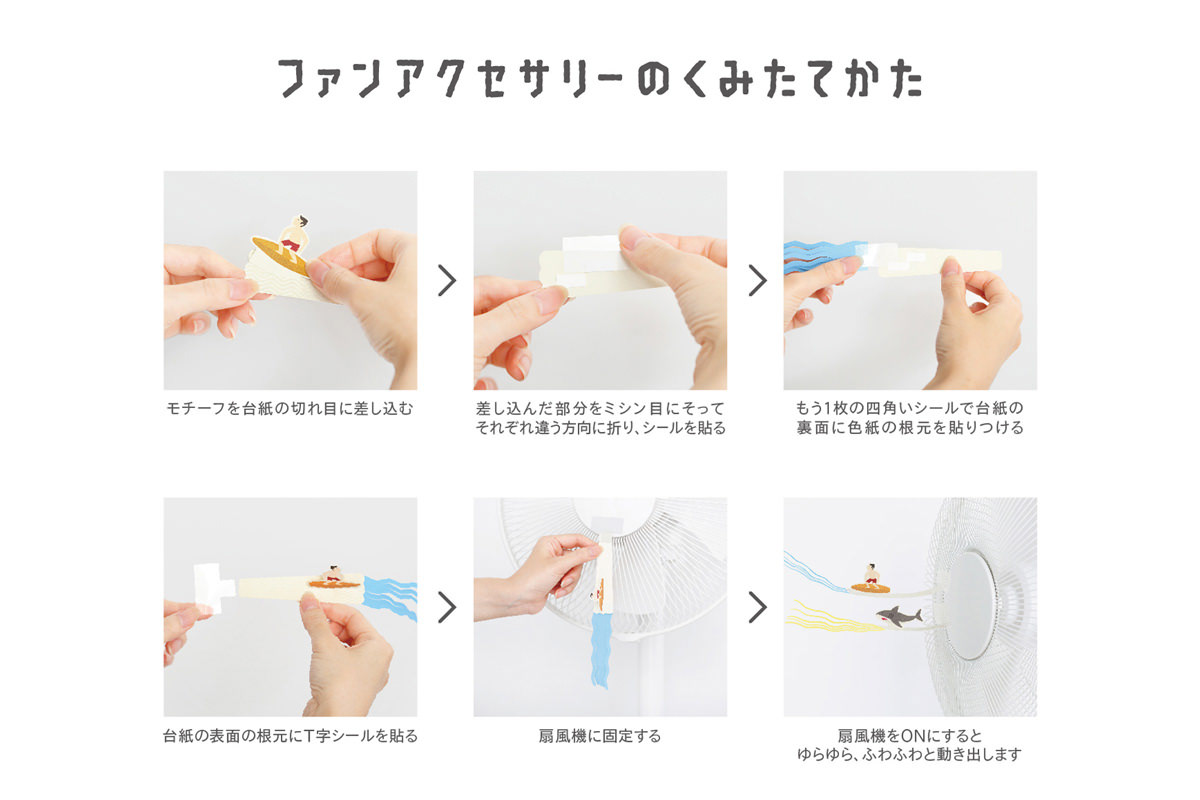 ファンアクセサリーのくみたてかた

モチーフを台紙の切れ目に差し込む

差し込んだ部分をミシン目にそって
それぞれ違う方向に折り、シールを貼る

もう1枚の四角いシールで台紙の
裏面に色紙の根元を貼りつける

台紙の表面の根元にT字シールを貼る

扇風機に固定する

扇風機をONにすると
ゆらゆら、ふわふわと動き出します