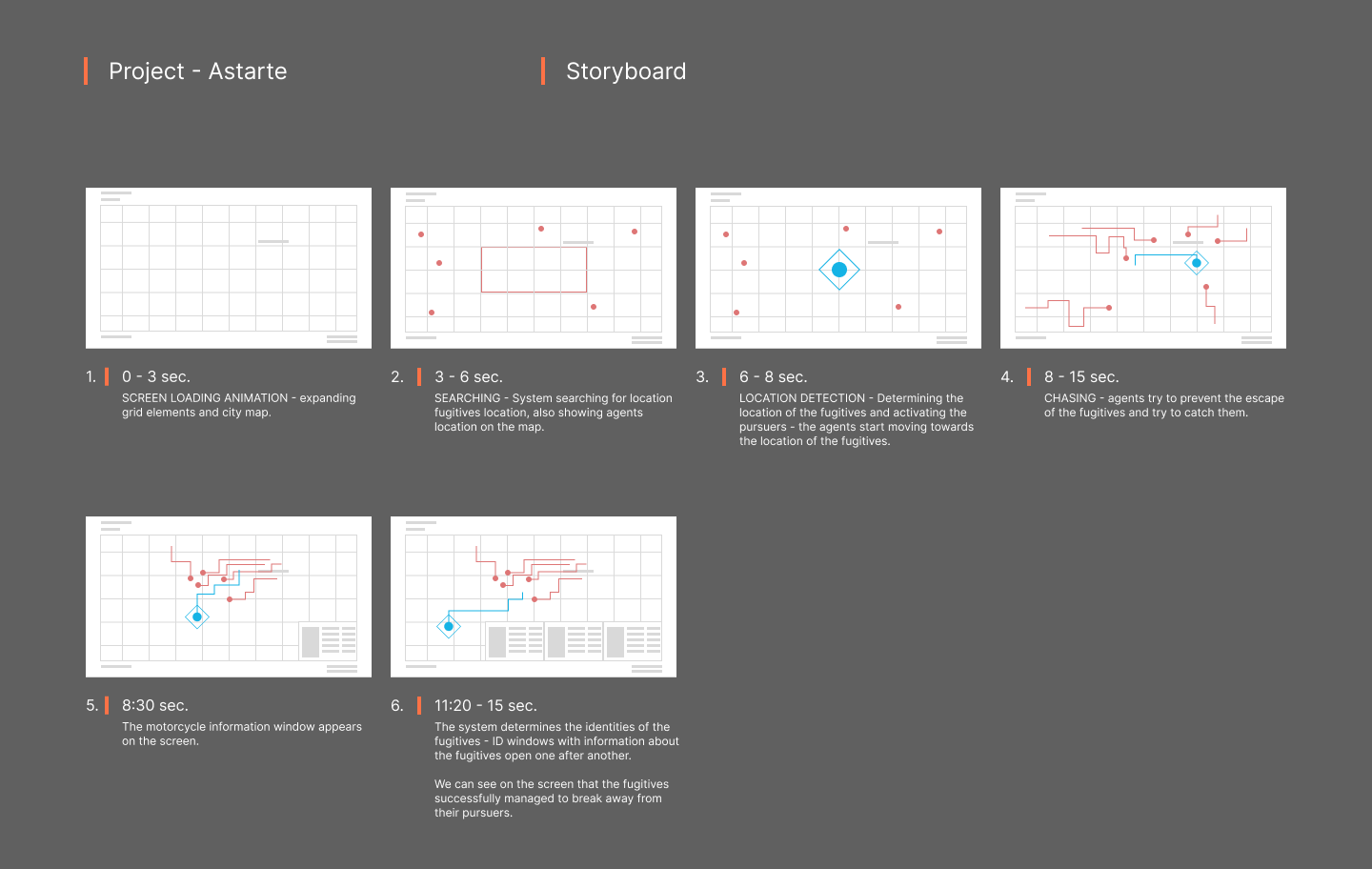 Project - Astarte

Storyboard

1. 0 - 3 sec.
SCREEN LOADING ANIMATION - expanding grid elements and city map.

2. 3 - 6 sec.
SEARCHING - System searching for location fugitives location, also showing agents location on the map.

3. 6 - 8 sec.
LOCATION DETECTION - Determining the location of the fugitives and activating the pursuers - the agents start moving towards the location of the fugitives.

4. 8 - 15 sec.
CHASING - agents try to prevent the escape of the fugitives and try to catch them.

5. 8:30 sec.
The motorcycle information window appears on the screen.

6. 11:20 - 15 sec.
The system determines the identities of the fugitives - ID windows with information about the fugitives open one after another.

We can see on the screen that the fugitives successfully managed to break away from their pursuers.