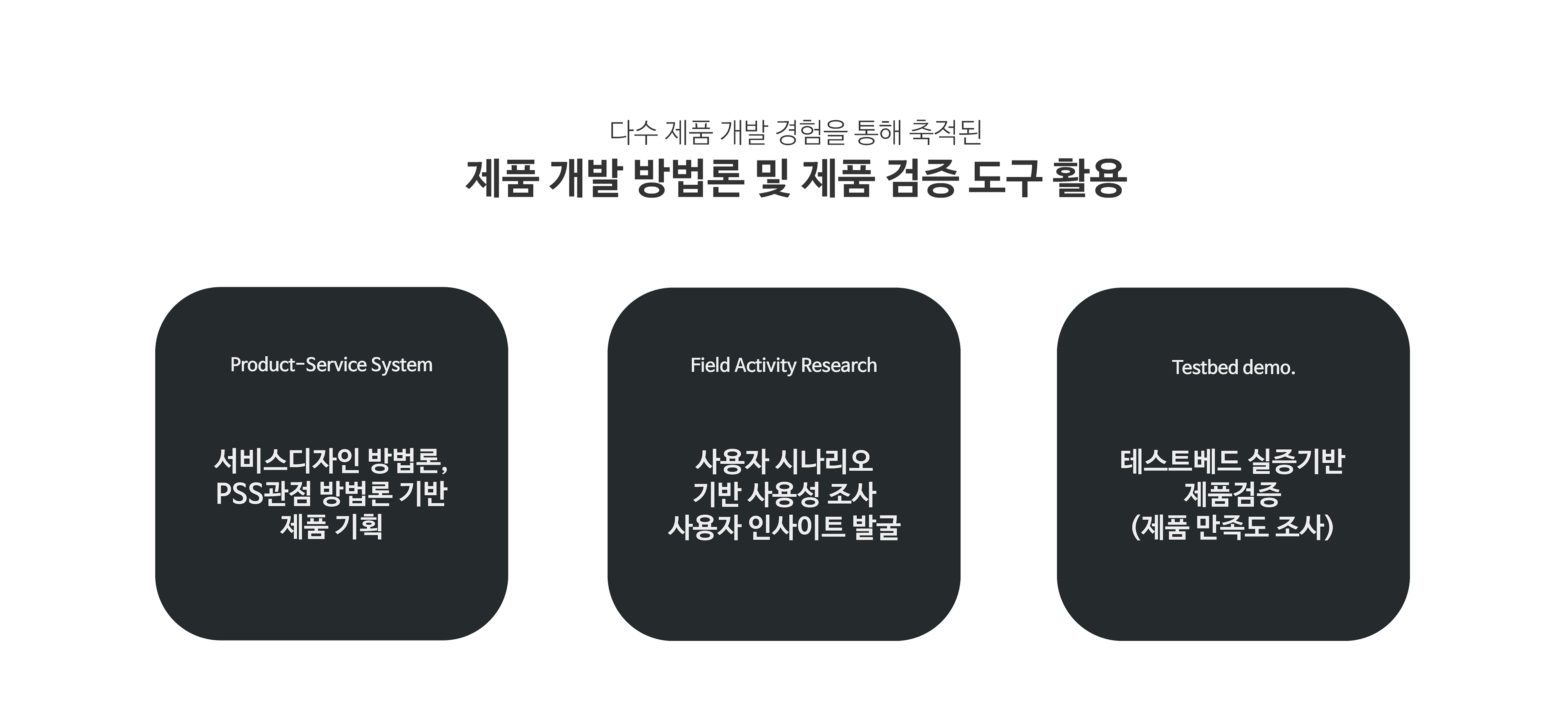 다수 제품 개발 경험을 통해 축적된
제품 개발 방법론 및 제품 검증 도구 활용

Product-Service System

서비스디자인 방법론,
PSS관점 방법론 기반
제품 기획

Field Activity Research

사용자 시나리오
기반 사용성 조사
사용자 인사이트 발굴

Testbed demo.

테스트베드 실증기반
제품검증
(제품 만족도 조사)