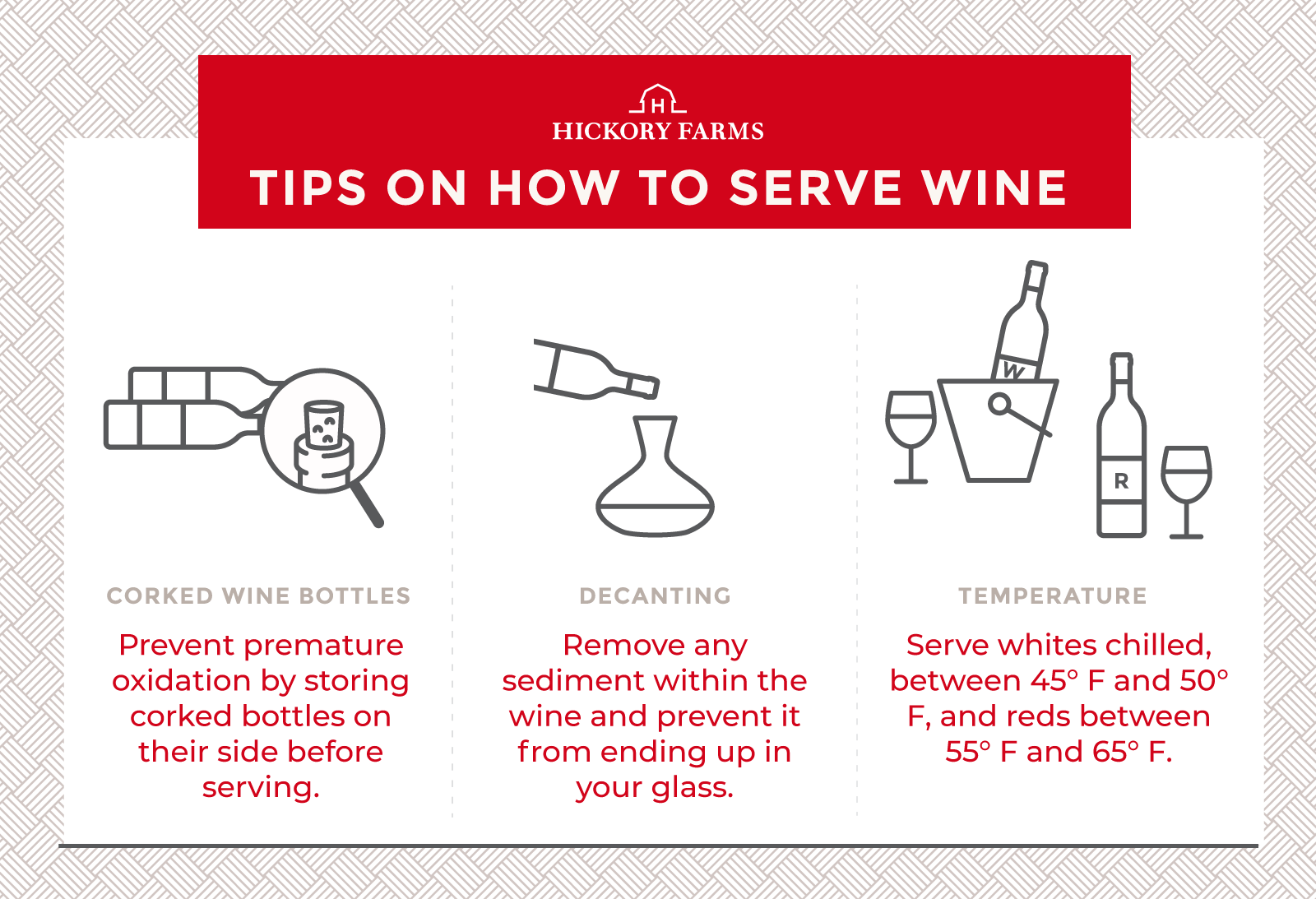 H
HICKORY FARMS

TIPS ON HOW TO SERVE WINE

W

R

CORKED WINE BOTTLES

Prevent premature oxidation by storing corked bottles on their side before serving.

DECANTING

Remove any sediment within the wine and prevent it from ending up in your glass.

TEMPERATURE

Serve whites chilled, between 45° F and 50° F, and reds between 55° F and 65° F.