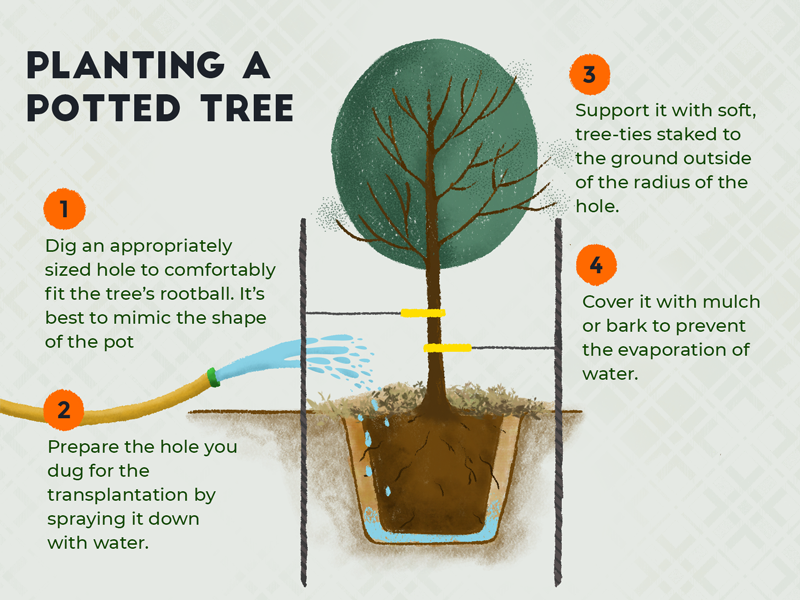 PLANTING A POTTED TREE

1

Dig an appropriately sized hole to comfortably fit the tree's rootball. It's best to mimic the shape of the pot

2

Prepare the hole you dug for the transplantation by spraying it down with water.

3

Support it with soft, tree-ties staked to the ground outside of the radius of the hole.

4

Cover it with mulch or bark to prevent the evaporation of water.