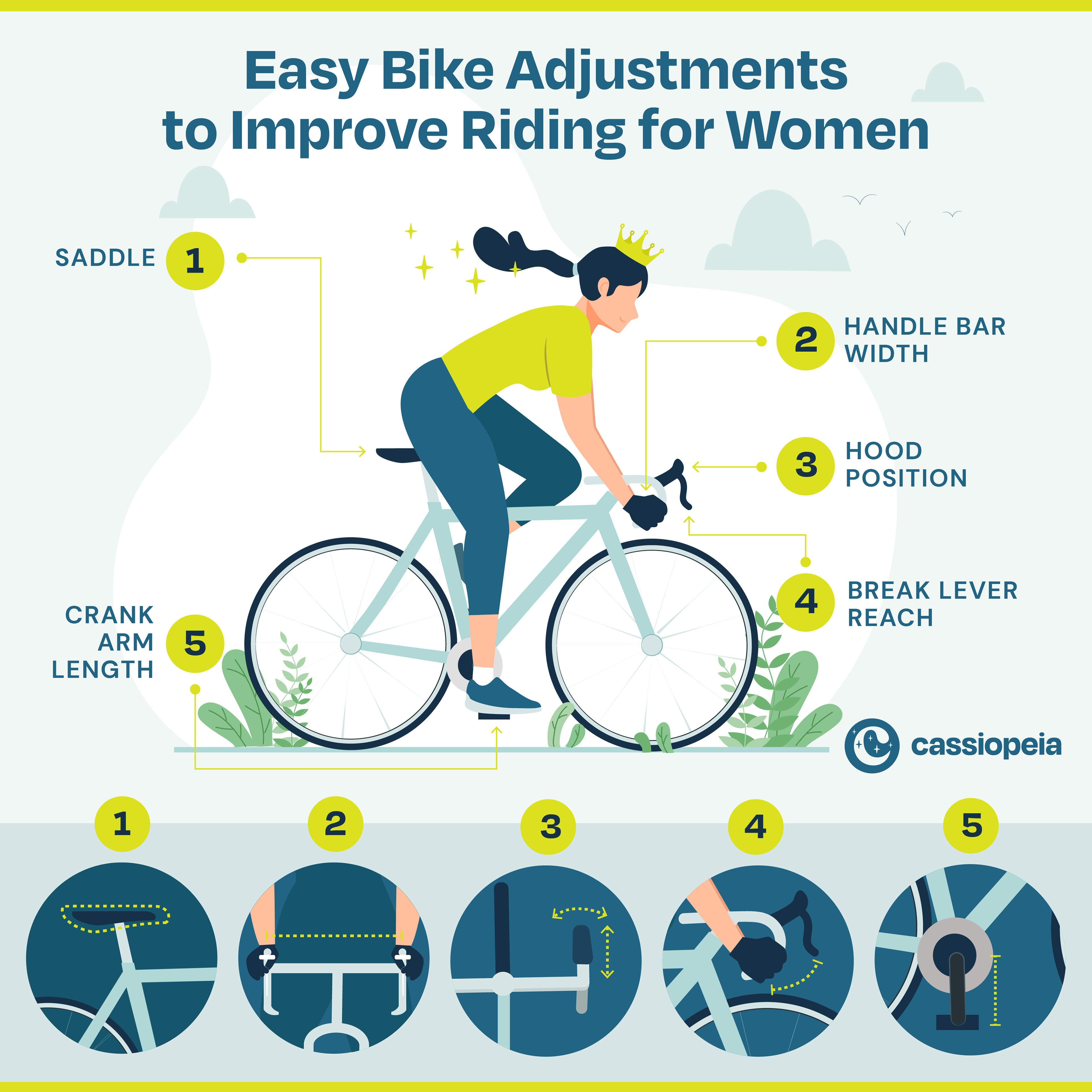 Easy Bike Adjustments to Improve Riding for Women

SADDLE 1

2 HANDLE BAR WIDTH

3 HOOD POSITION

4 BREAK LEVER REACH

CRANK ARM LENGTH 5

cassiopeia

1 2 3 4 5