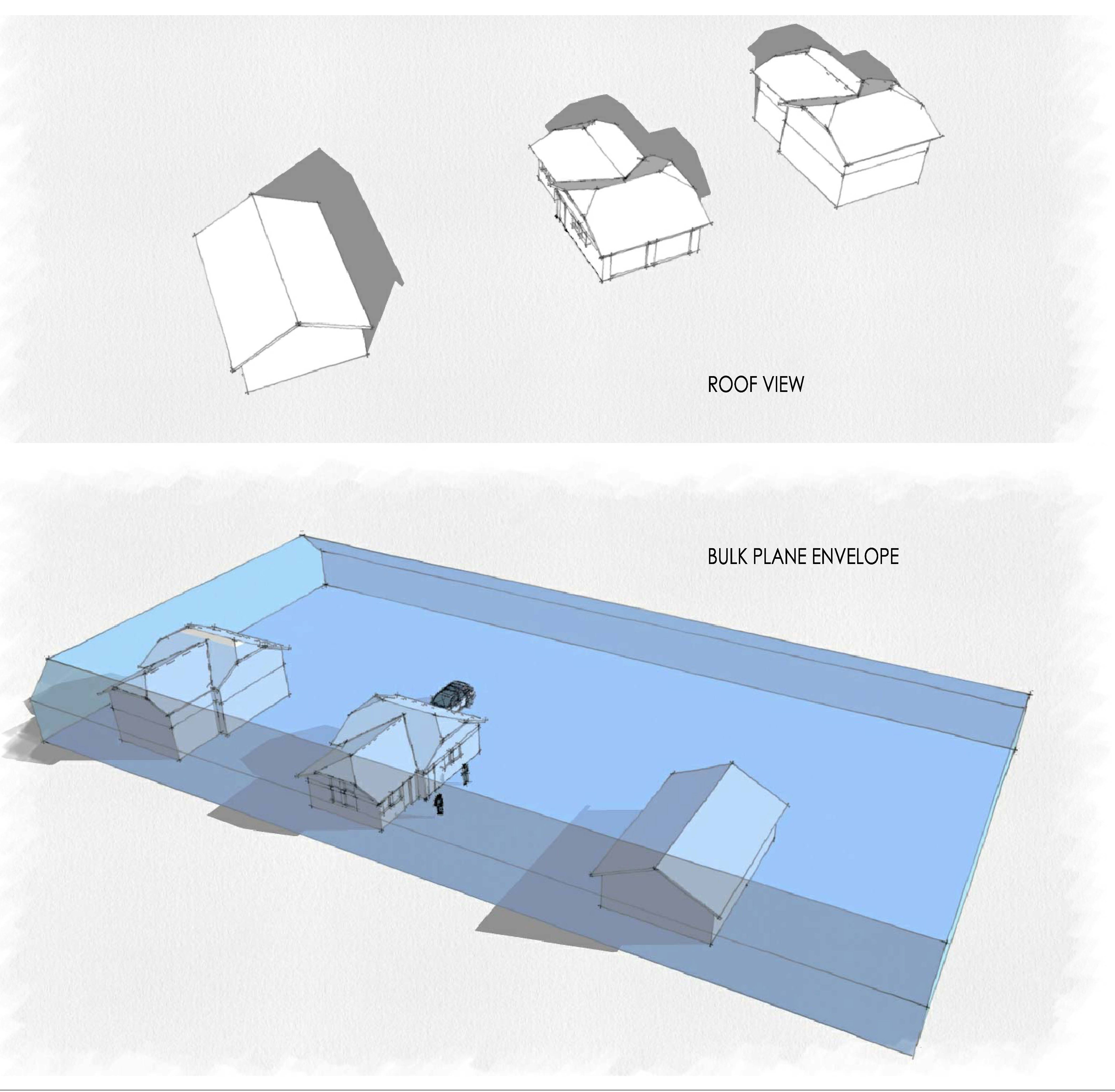 ROOF VIEW

BULK PLANE ENVELOPE