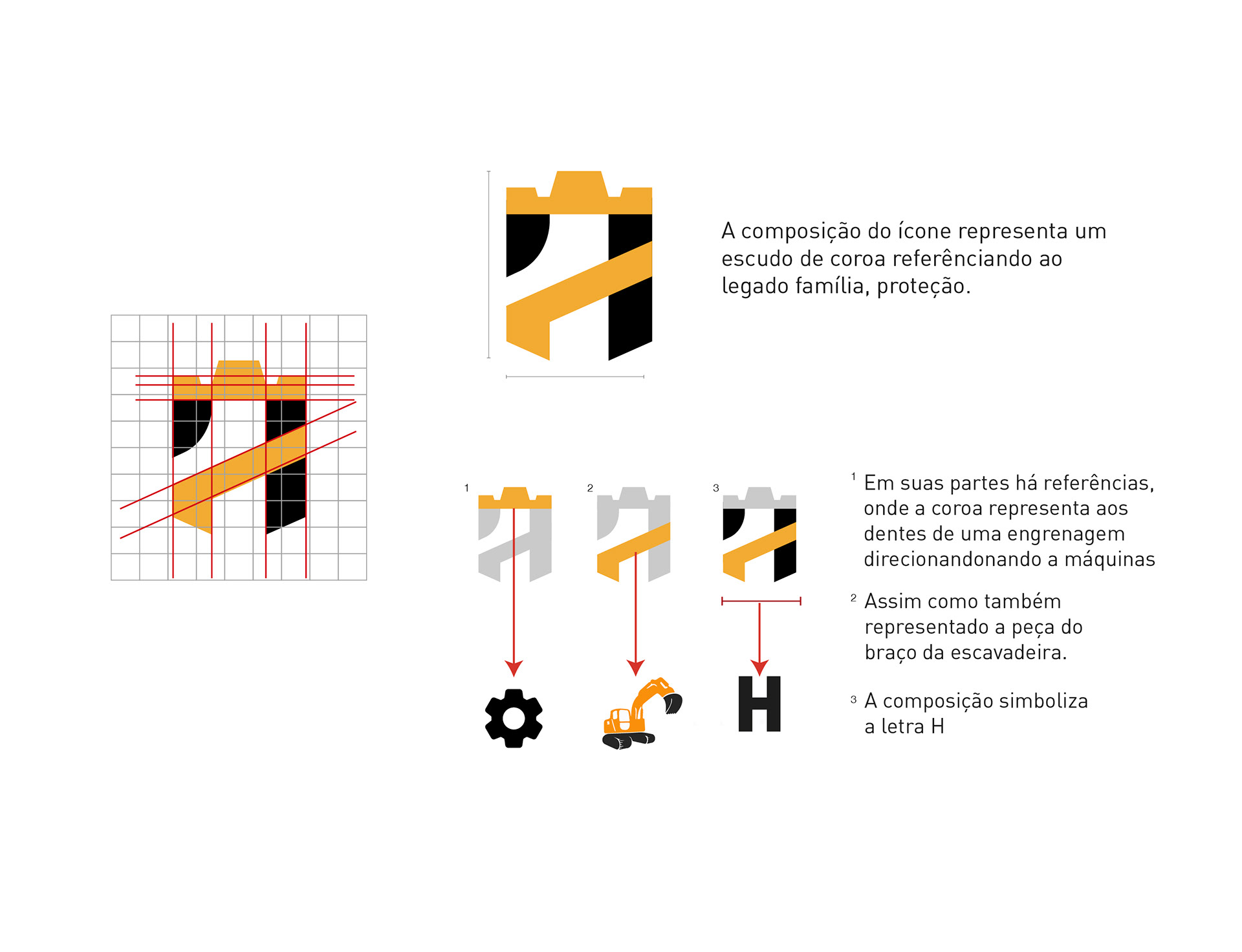 A composição do ícone representa um escudo de coroa referênciando ao legado família, proteção.

1 2 3

H

$^1$ Em suas partes há referências, onde a coroa representa aos dentes de uma engrenagem direcionandonando a máquinas

$^2$ Assim como também representado a peça do braço da escavadeira.

$^3$ A composição simboliza a letra H