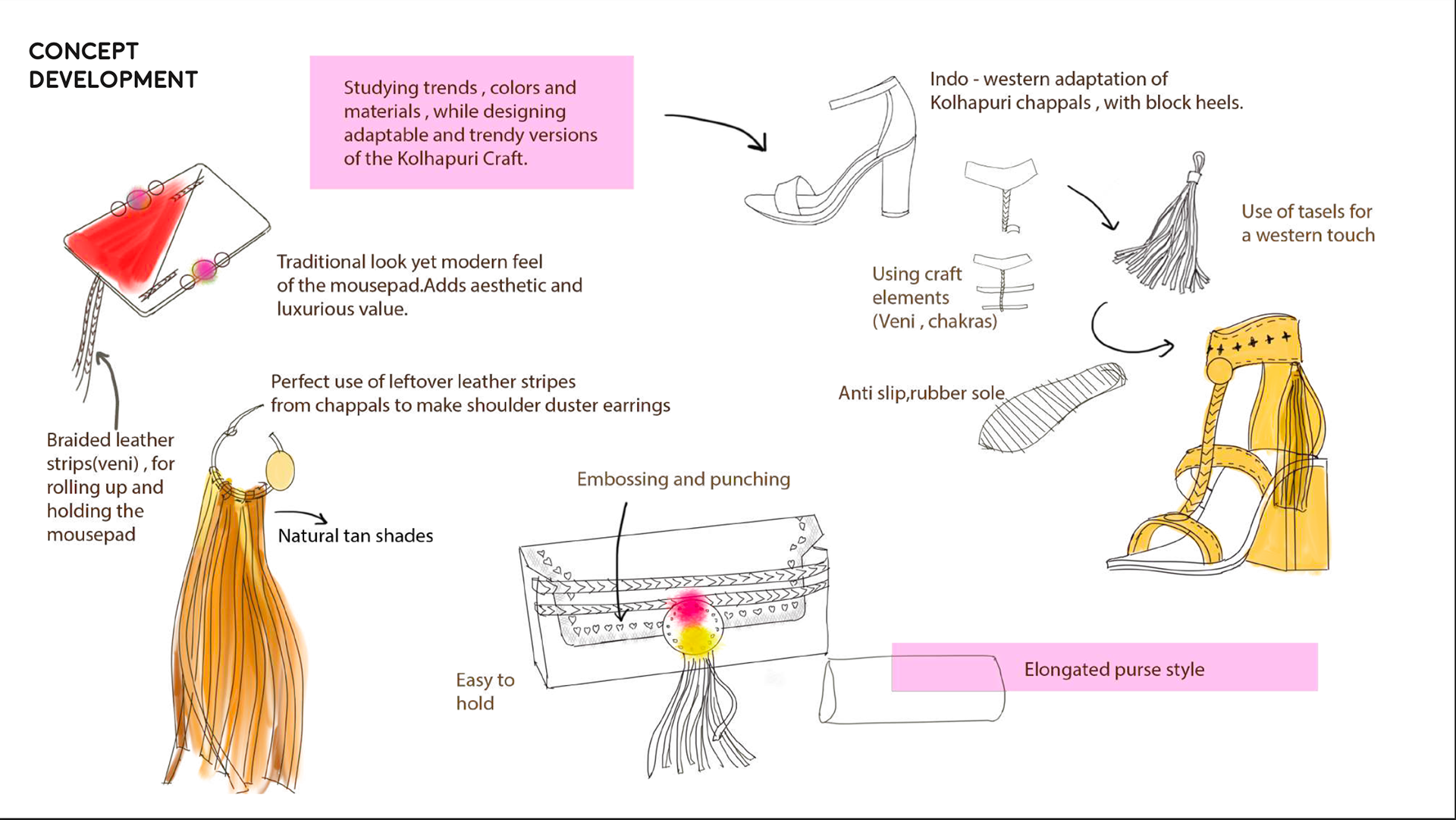 CONCEPT
DEVELOPMENT

Studying trends , colors and materials , while designing adaptable and trendy versions of the Kolhapuri Craft.

Indo - western adaptation of Kolhapuri chappals , with block heels.

Use of tasels for a western touch

Traditional look yet modern feel of the mousepad.Adds aesthetic and luxurious value.

Using craft elements (Veni , chakras)

Anti slip,rubber sole

Perfect use of leftover leather stripes from chappals to make shoulder duster earrings

Braided leather strips(veni) , for rolling up and holding the mousepad

Natural tan shades

Embossing and punching

Easy to hold

Elongated purse style