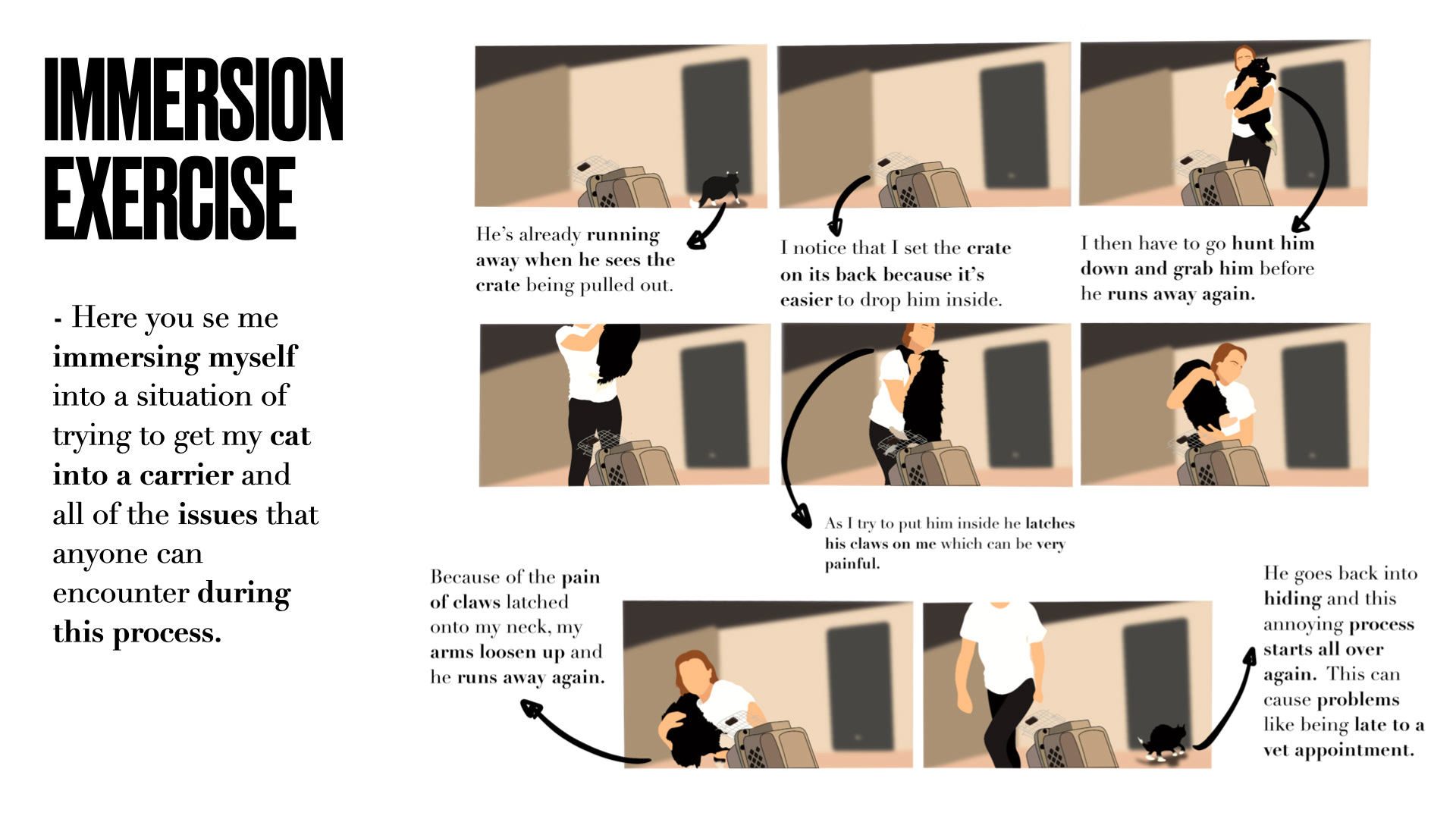 IMMERSION EXERCISE

- Here you se me immersing myself into a situation of trying to get my cat into a carrier and all of the issues that anyone can encounter during this process.

He's already running away when he sees the crate being pulled out.

I notice that I set the crate on its back because it's easier to drop him inside.

I then have to go hunt him down and grab him before he runs away again.

As I try to put him inside he latches his claws on me which can be very painful.

Because of the pain of claws latched onto my neck, my arms loosen up and he runs away again.

He goes back into hiding and this annoying process starts all over again. This can cause problems like being late to a vet appointment.