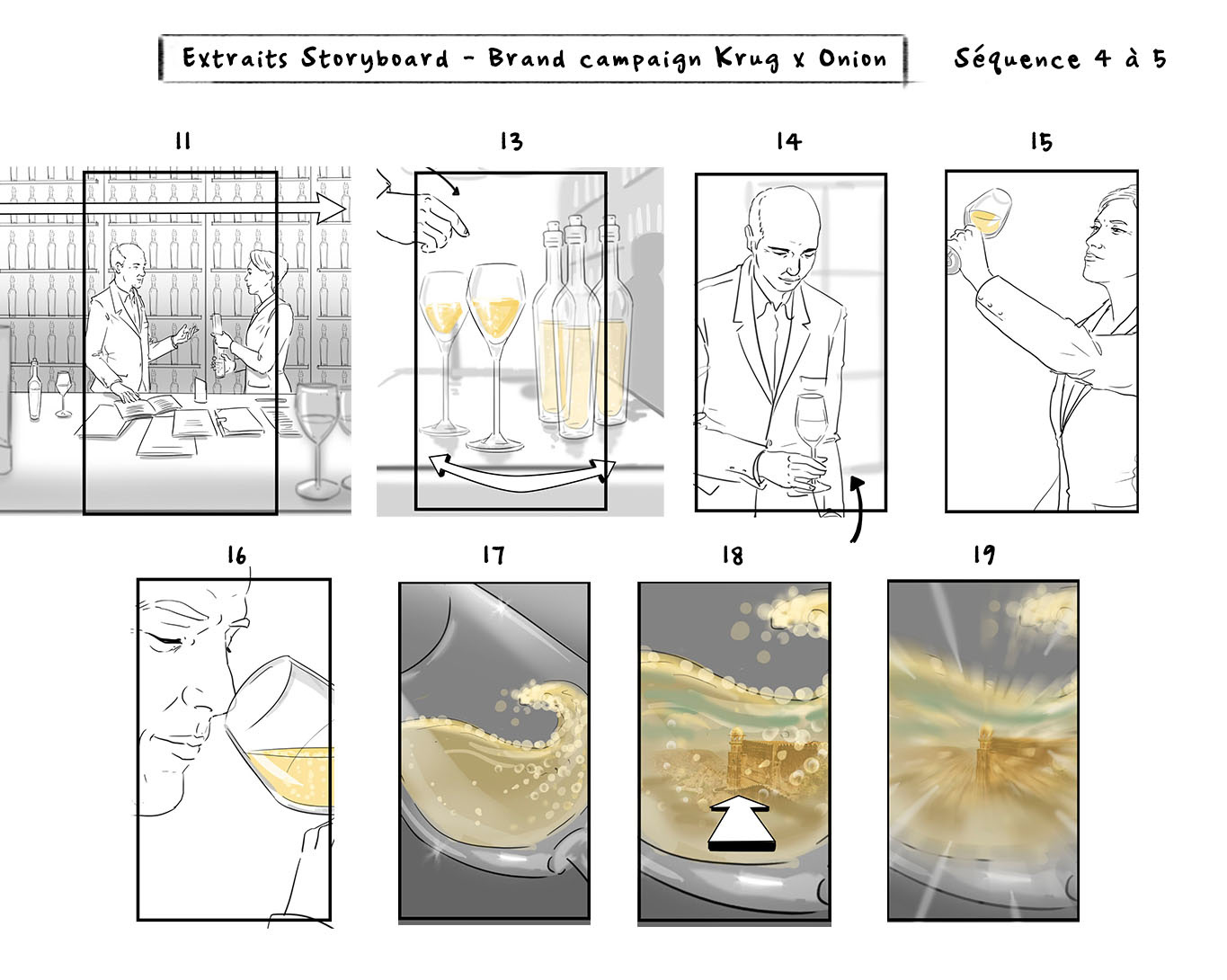 Extraits Storyboard - Brand campaign Krug x Onion

Séquence 4 à 5

11

13

14

15

16

17

18

19