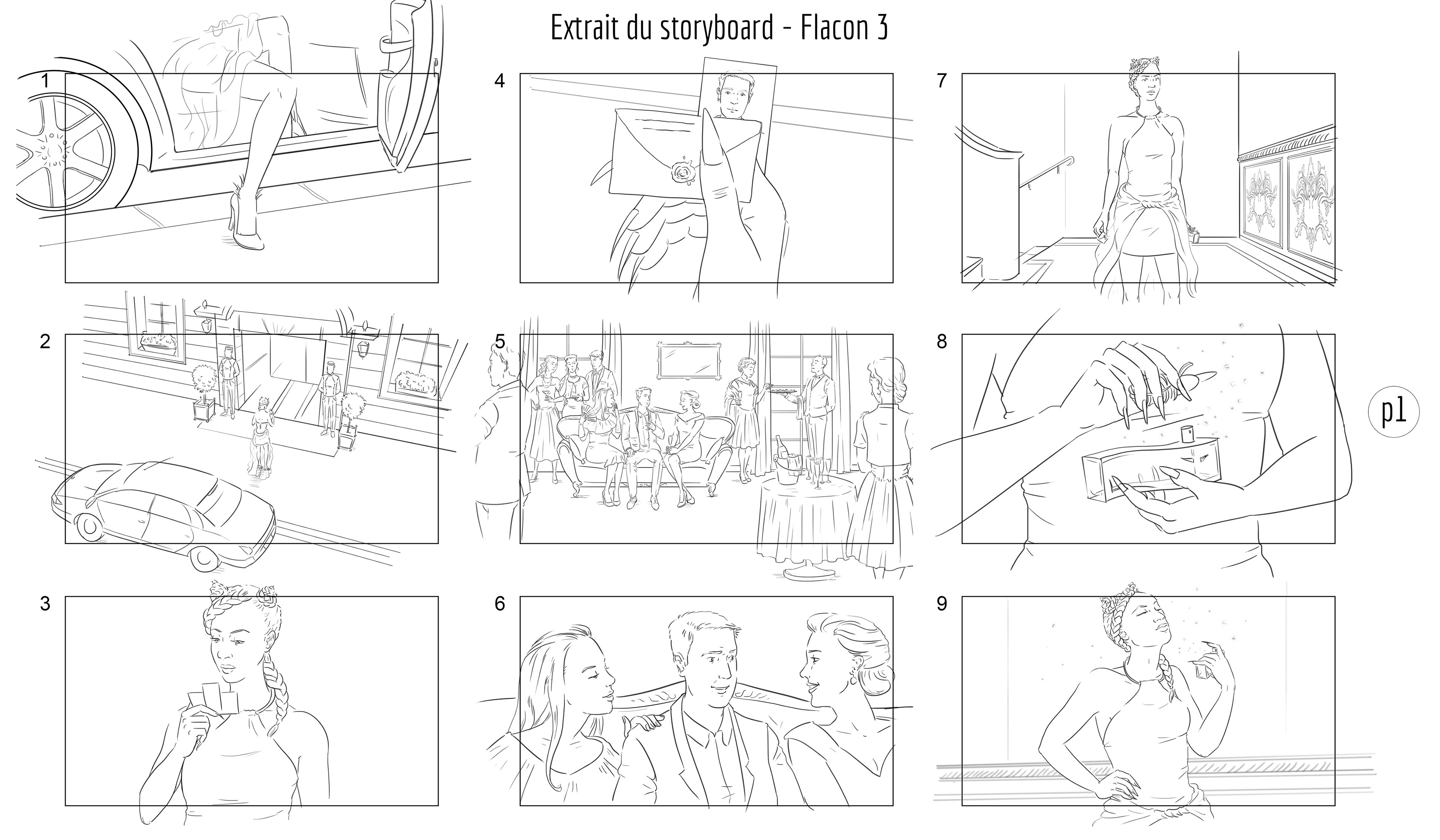 Extrait du storyboard - Flacon 3

1

2

3

4

5

6

7

8

9

p1