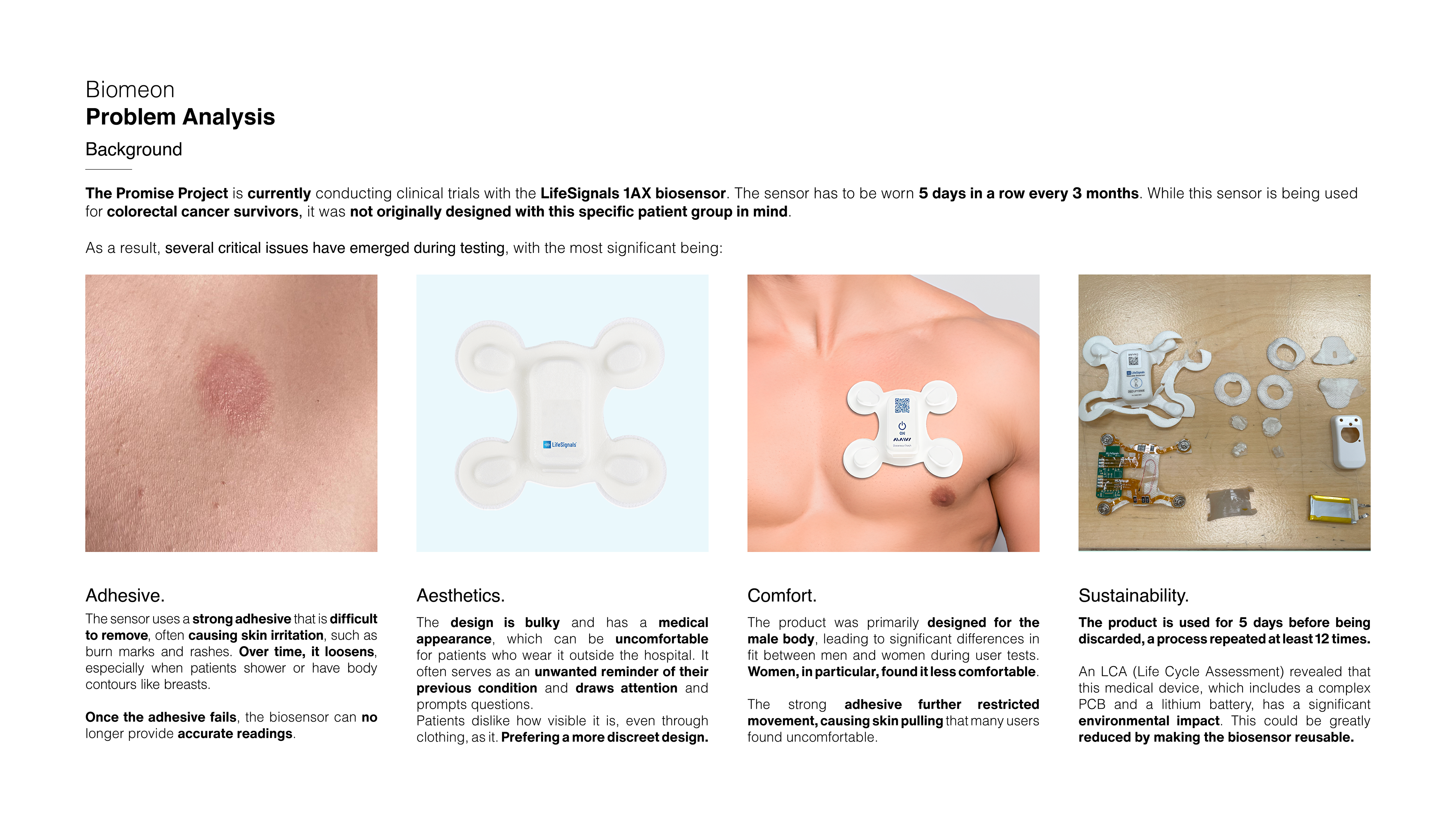 Biomeon
Problem Analysis
Background

The Promise Project is currently conducting clinical trials with the LifeSignals 1AX biosensor. The sensor has to be worn 5 days in a row every 3 months. While this sensor is being used for colorectal cancer survivors, it was not originally designed with this specific patient group in mind.

As a result, several critical issues have emerged during testing, with the most significant being:

LifeSignals

ON

Adhesive.
The sensor uses a strong adhesive that is difficult to remove, often causing skin irritation, such as burn marks and rashes. Over time, it loosens, especially when patients shower or have body contours like breasts.

Once the adhesive fails, the biosensor can no longer provide accurate readings.

Aesthetics.
The design is bulky and has a medical appearance, which can be uncomfortable for patients who wear it outside the hospital. It often serves as an unwanted reminder of their previous condition and draws attention and prompts questions.
Patients dislike how visible it is, even through clothing, as it. Prefering a more discreet design.

Comfort.
The product was primarily designed for the male body, leading to significant differences in fit between men and women during user tests. Women, in particular, found it less comfortable.

The strong adhesive further restricted movement, causing skin pulling that many users found uncomfortable.

Sustainability.
The product is used for 5 days before being discarded, a process repeated at least 12 times.

An LCA (Life Cycle Assessment) revealed that this medical device, which includes a complex PCB and a lithium battery, has a significant environmental impact. This could be greatly reduced by making the biosensor reusable.