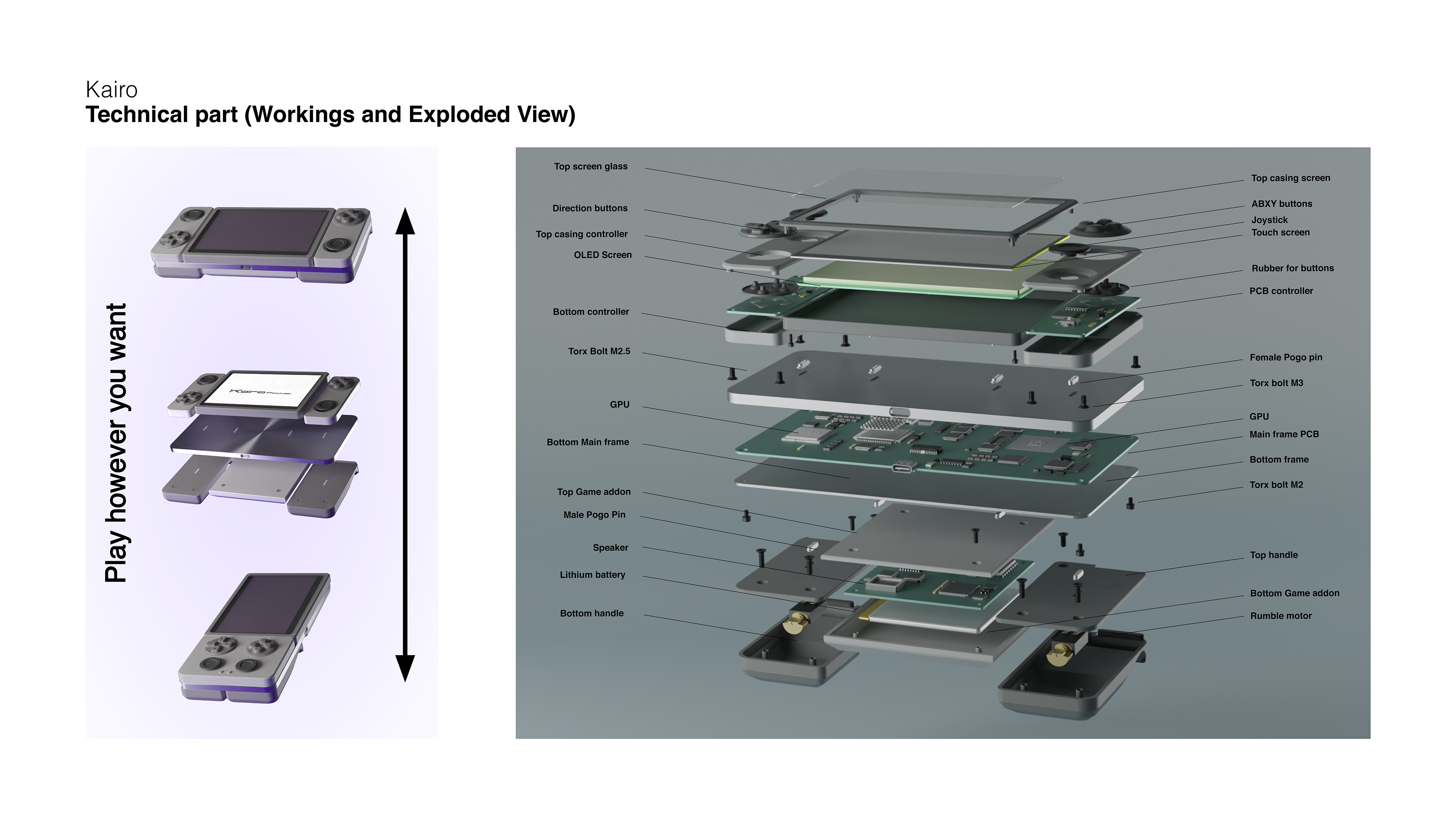 Kairo
Technical part (Workings and Exploded View)

Play however you want

Kairo

Top screen glass
Direction buttons
Top casing controller
OLED Screen
Bottom controller
Torx Bolt M2.5
GPU
Bottom Main frame
Top Game addon
Male Pogo Pin
Speaker
Lithium battery
Bottom handle

Top casing screen
ABXY buttons
Joystick
Touch screen
Rubber for buttons
PCB controller
Female Pogo pin
Torx bolt M3
GPU
Main frame PCB
Bottom frame
Torx bolt M2
Top handle
Bottom Game addon
Rumble motor