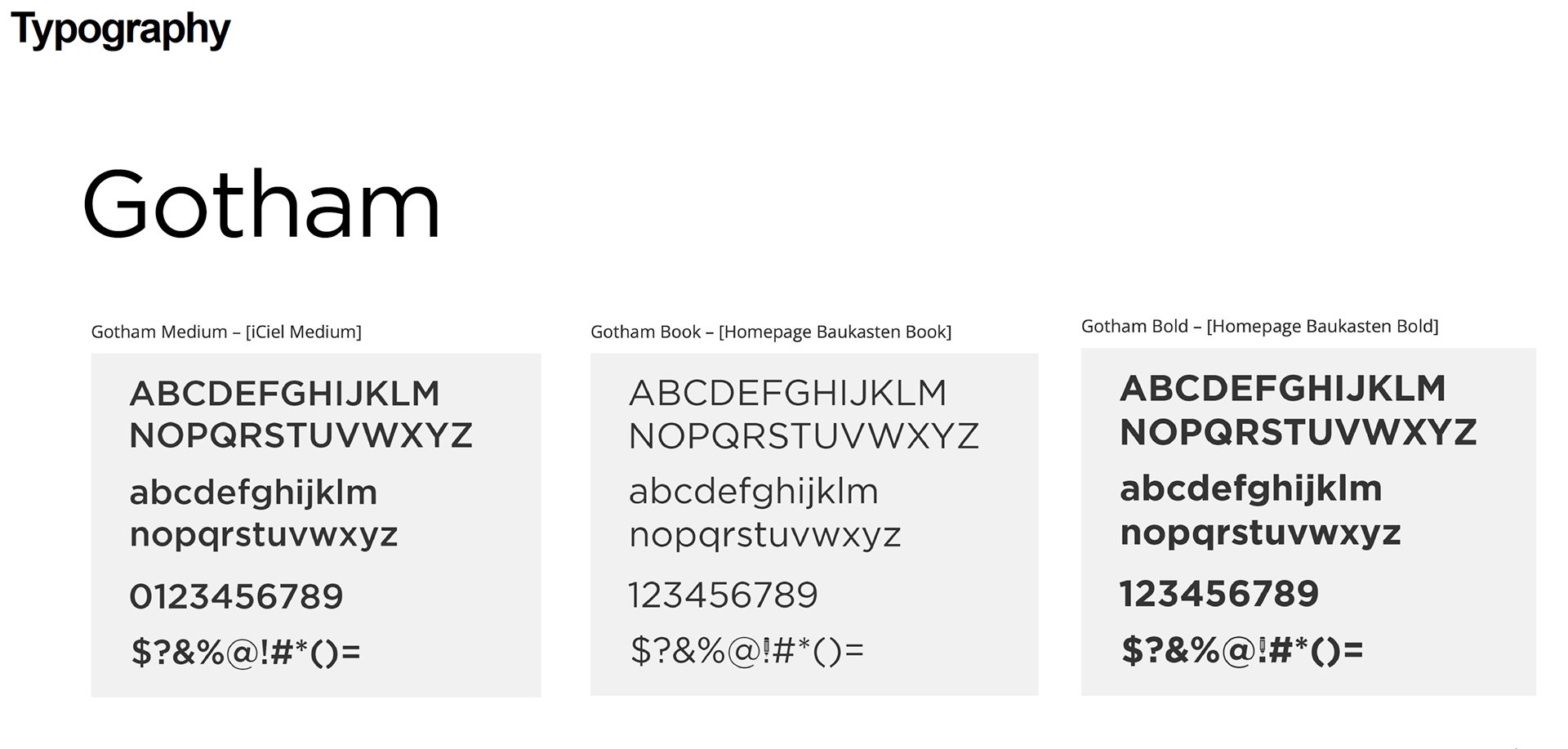 Typography

Gotham

Gotham Medium – [iCiel Medium]

ABCDEFGHIJKLM
NOPQRSTUVWXYZ

abcdefghijklm
nopqrstuvwxyz

0123456789

$?&%@!#*()=

Gotham Book – [Homepage Baukasten Book]

ABCDEFGHIJKLM
NOPQRSTUVWXYZ

abcdefghijklm
nopqrstuvwxyz

123456789

$?&%@!#*()=

Gotham Bold – [Homepage Baukasten Bold]

ABCDEFGHIJKLM
NOPQRSTUVWXYZ

abcdefghijklm
nopqrstuvwxyz

123456789

$?&%@!#*()=