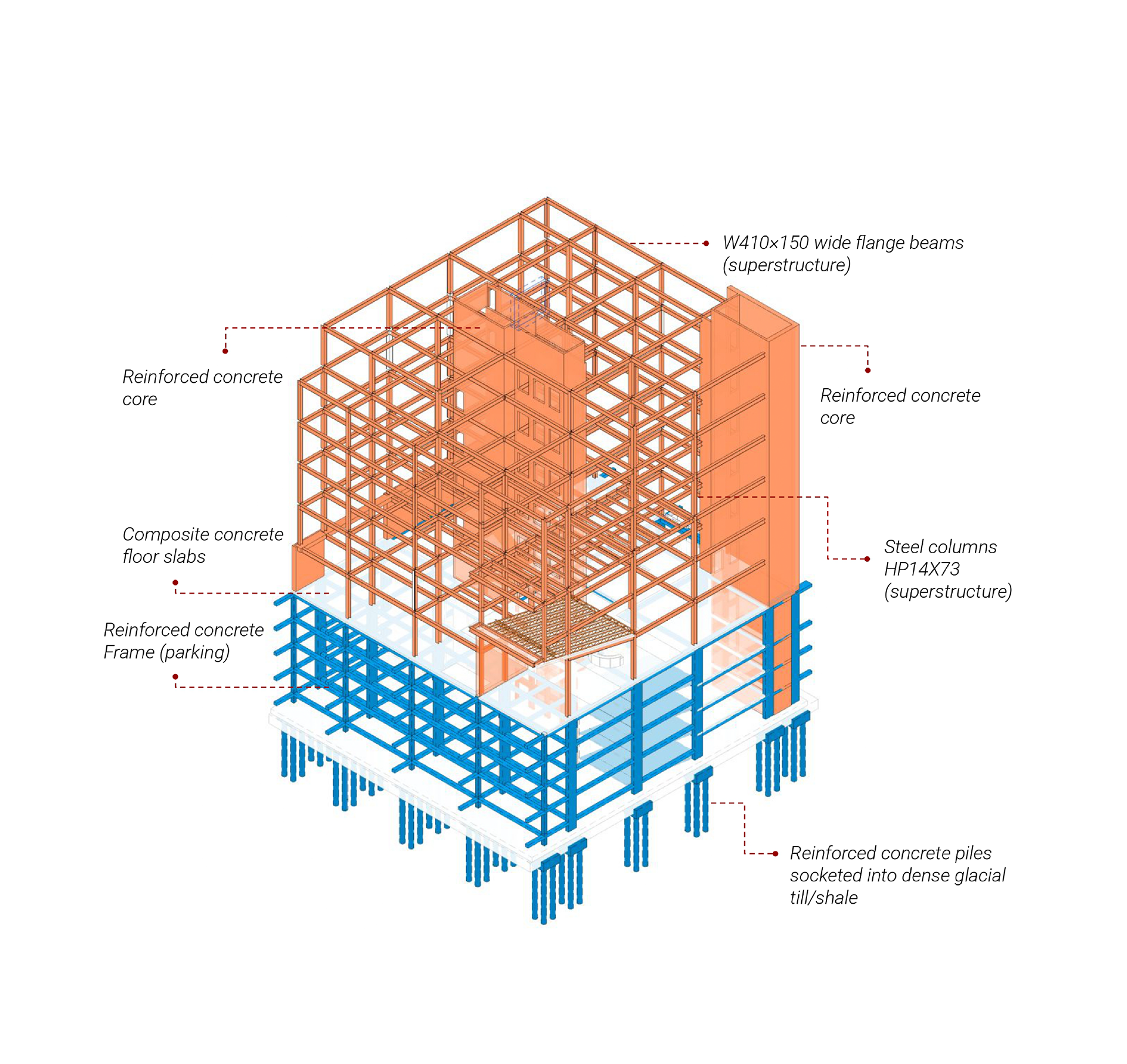 W410×150 wide flange beams (superstructure)

Reinforced concrete core

Reinforced concrete core

Composite concrete floor slabs

Steel columns HP14X73 (superstructure)

Reinforced concrete Frame (parking)

Reinforced concrete piles socketed into dense glacial till/shale