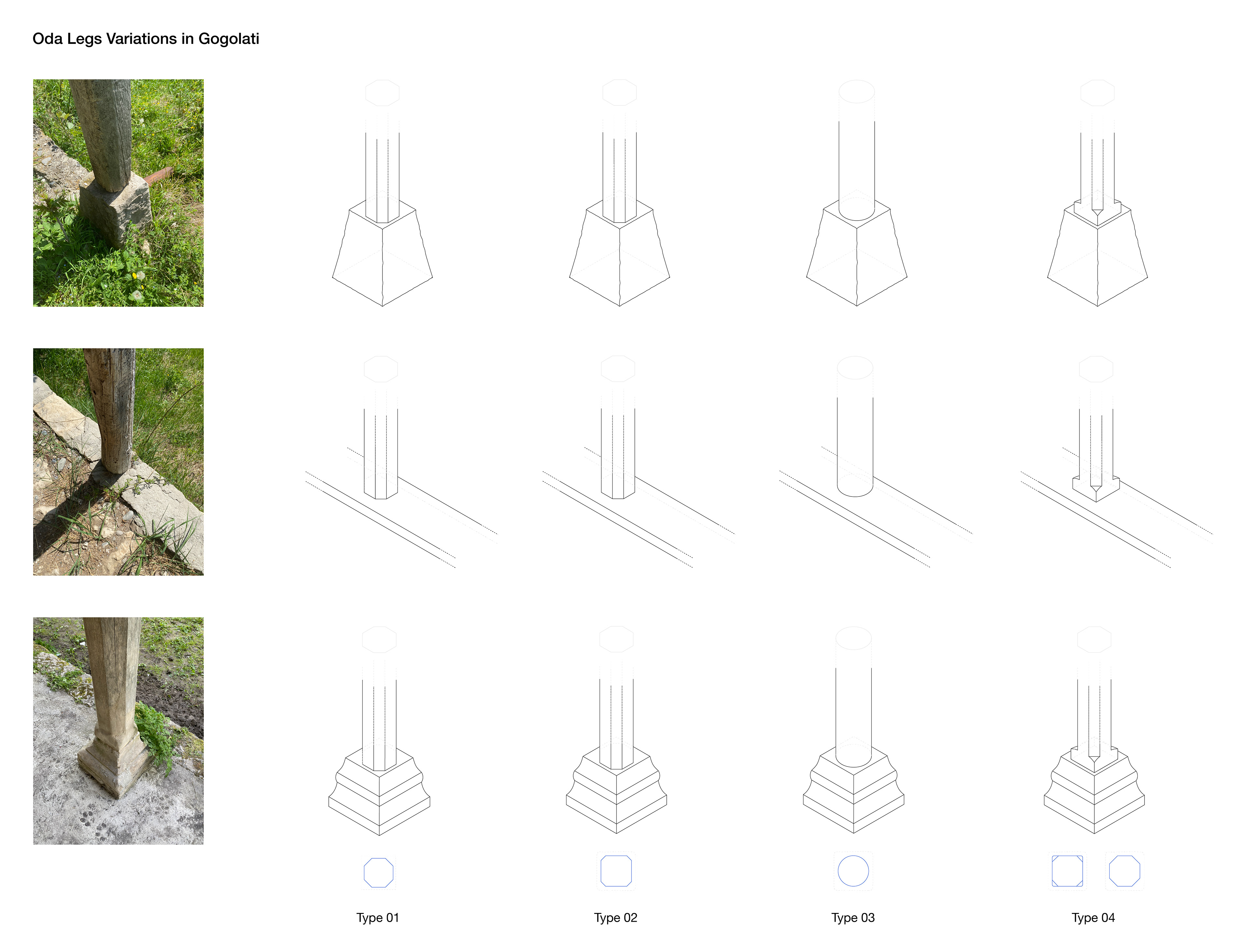 Oda Legs Variations in Gogolati

Type 01

Type 02

Type 03

Type 04