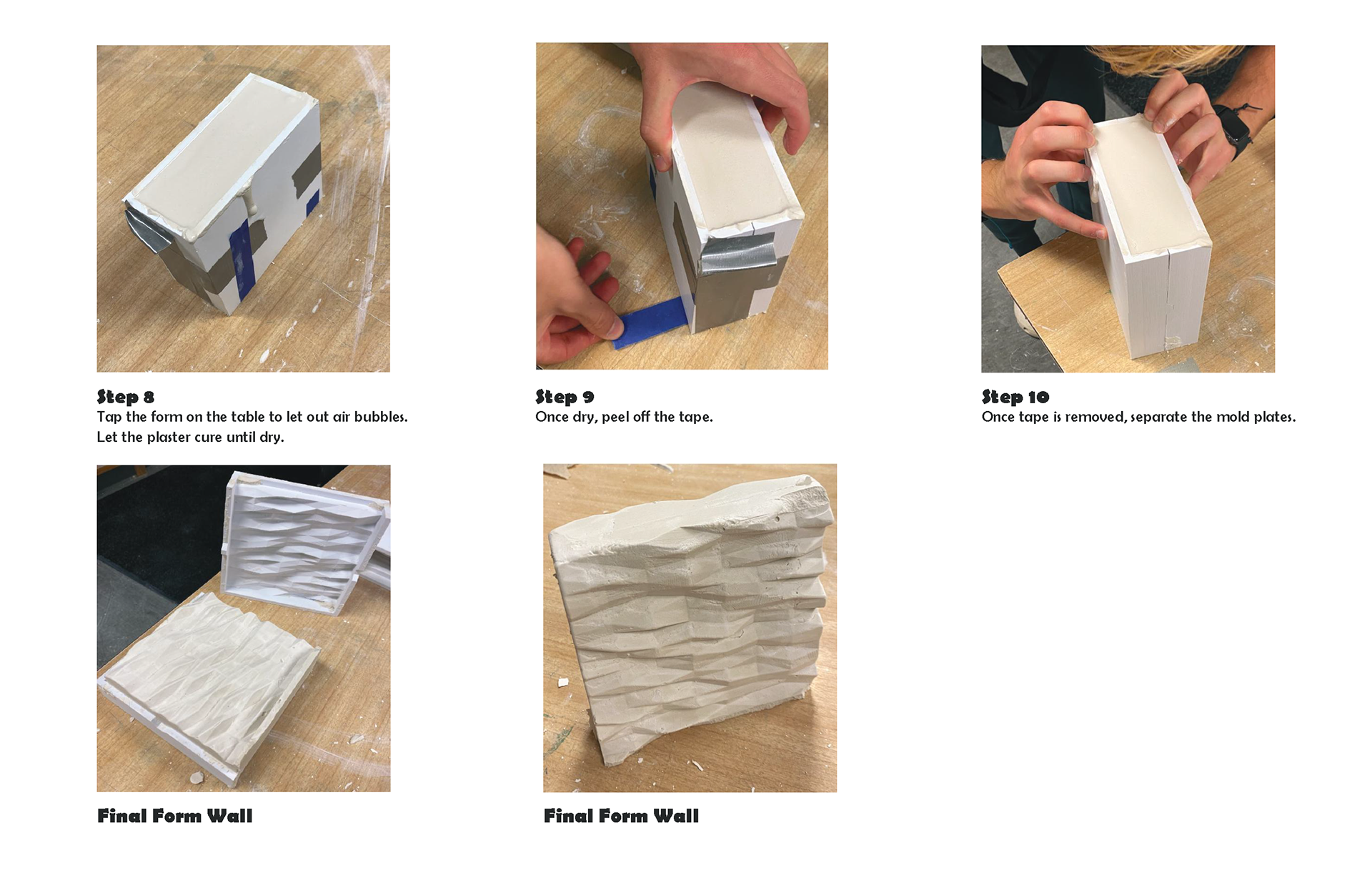 Step 8
Tap the form on the table to let out air bubbles. Let the plaster cure until dry.

Step 9
Once dry, peel off the tape.

Step 10
Once tape is removed, separate the mold plates.

Final Form Wall

Final Form Wall