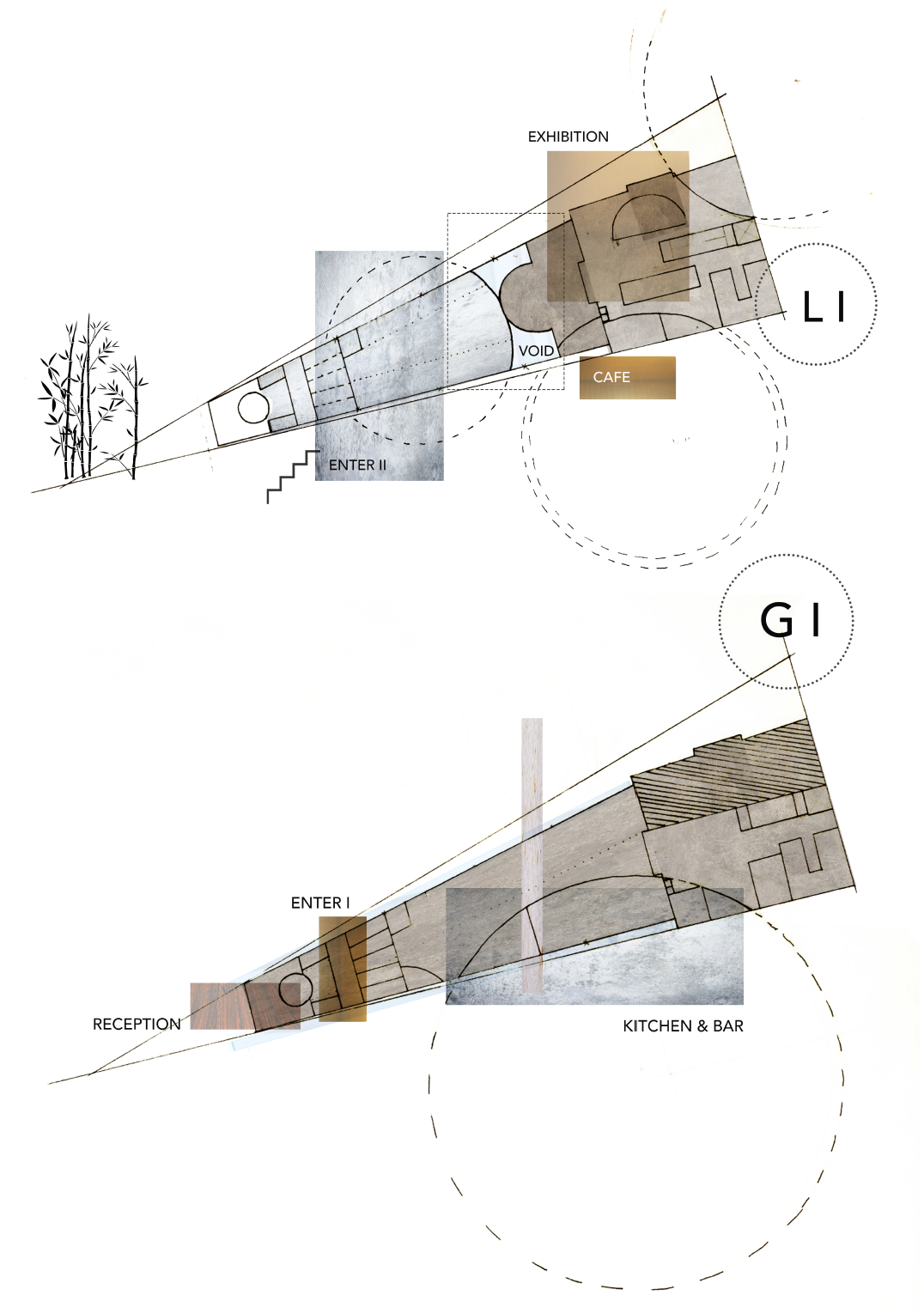 EXHIBITION

L I

VOID

CAFE

ENTER II

G I

ENTER I

RECEPTION

KITCHEN & BAR