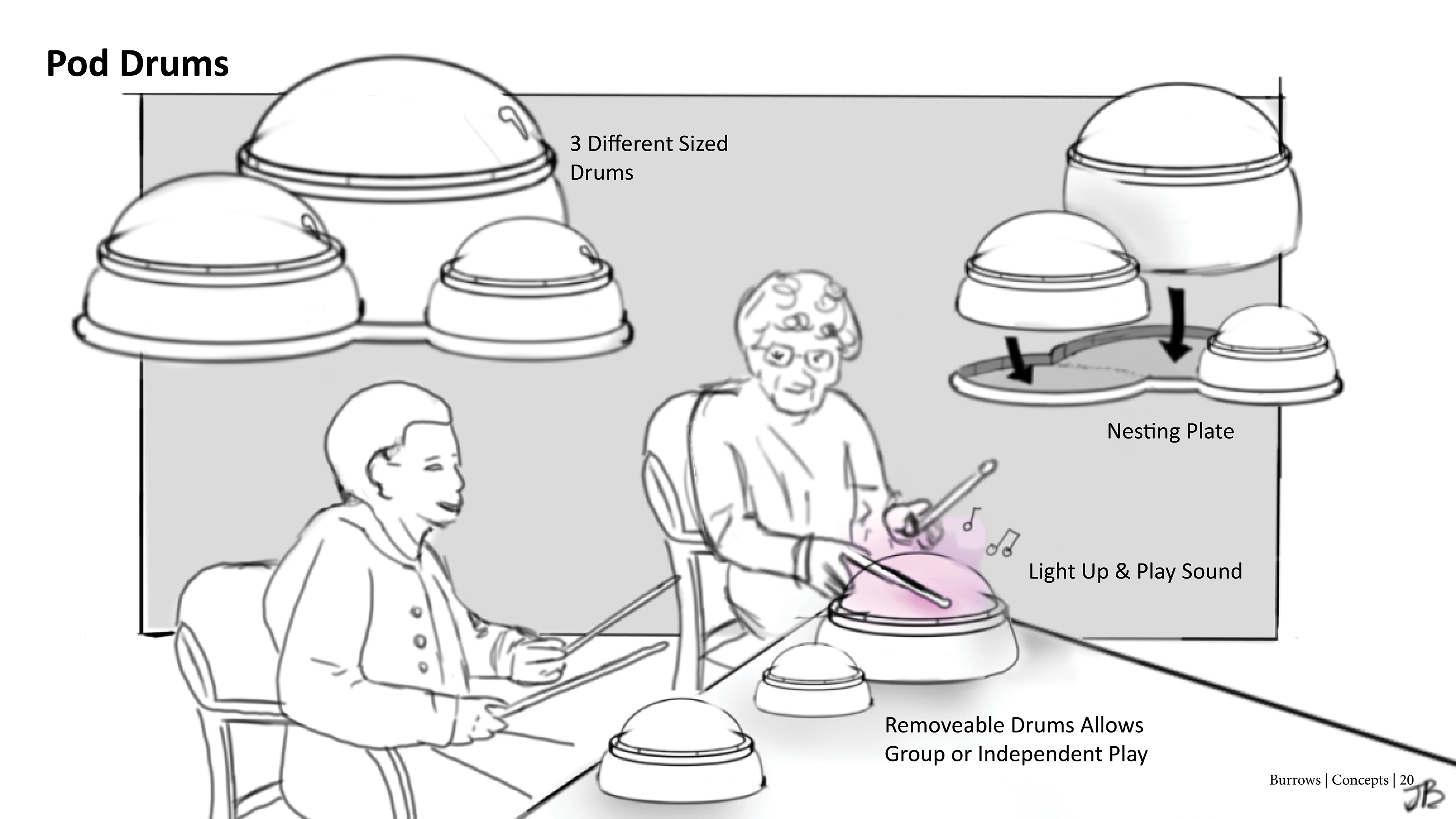 Pod Drums

3 Different Sized Drums

Nesting Plate

Light Up & Play Sound

Removeable Drums Allows Group or Independent Play

Burrows | Concepts | 20

JB