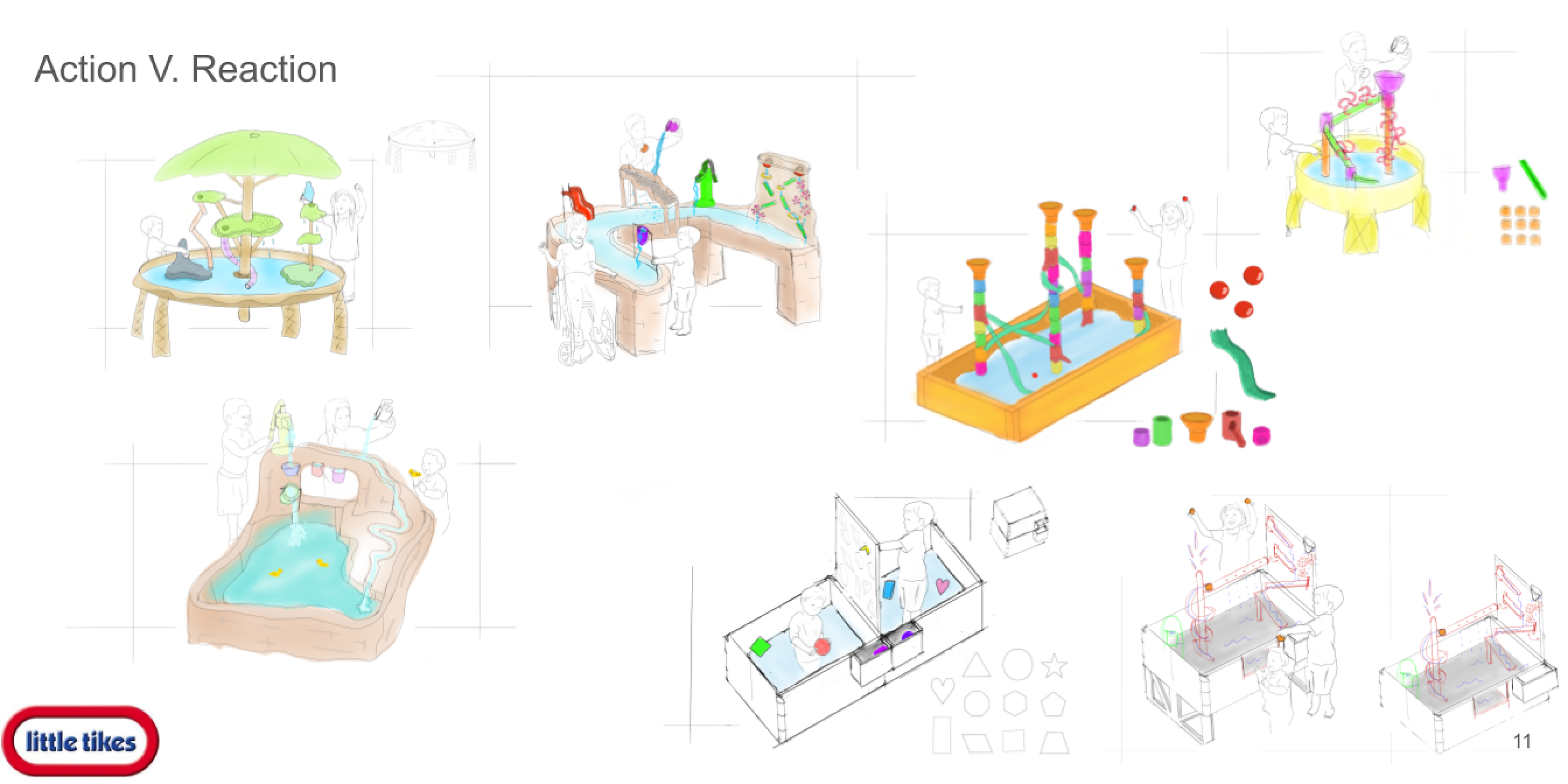 Action V. Reaction

little tikes

11