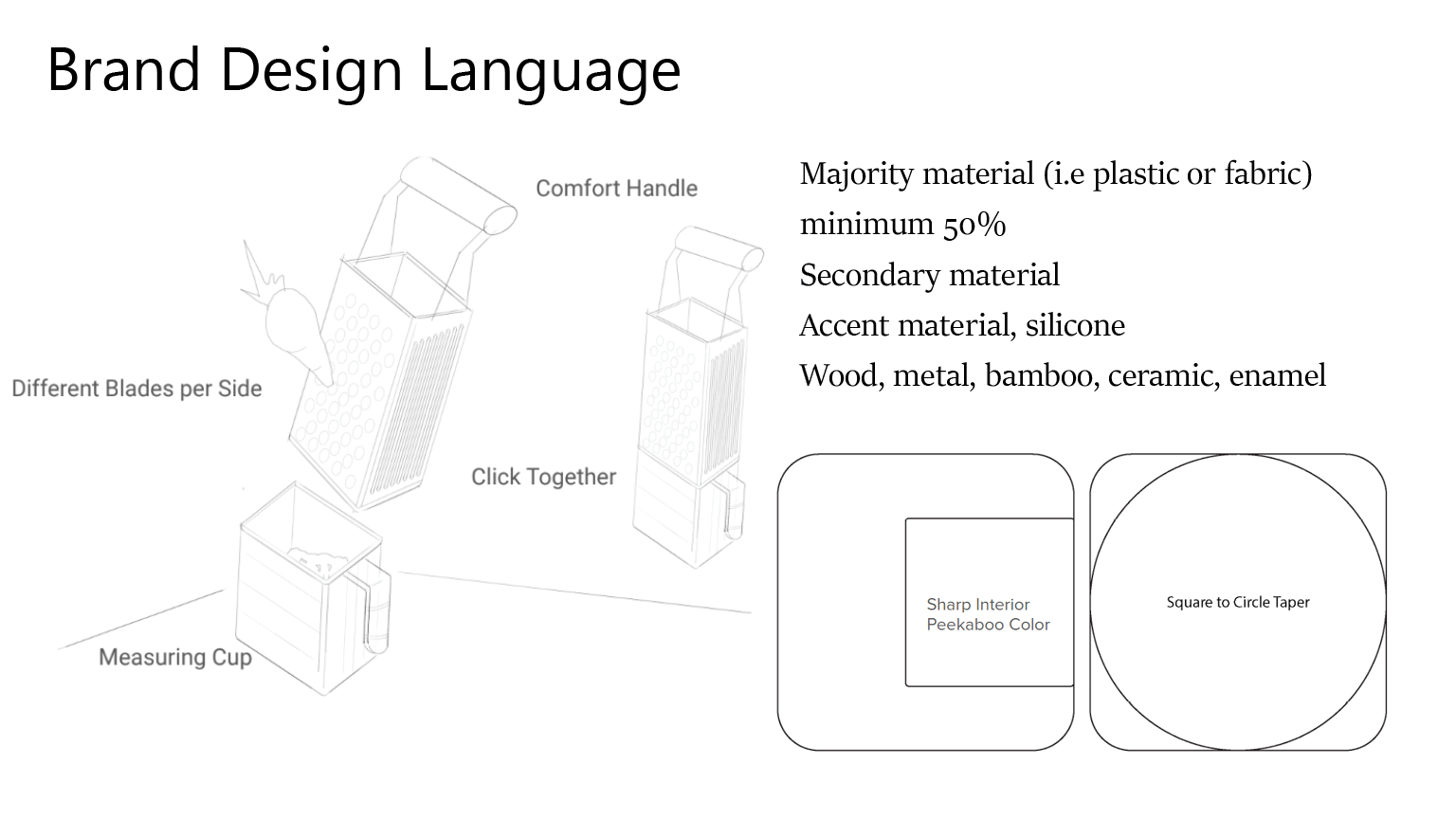 Brand Design Language

Comfort Handle

Different Blades per Side

Click Together

Measuring Cup

Majority material (i.e plastic or fabric)
minimum 50%
Secondary material
Accent material, silicone
Wood, metal, bamboo, ceramic, enamel

Sharp Interior
Peekaboo Color

Square to Circle Taper